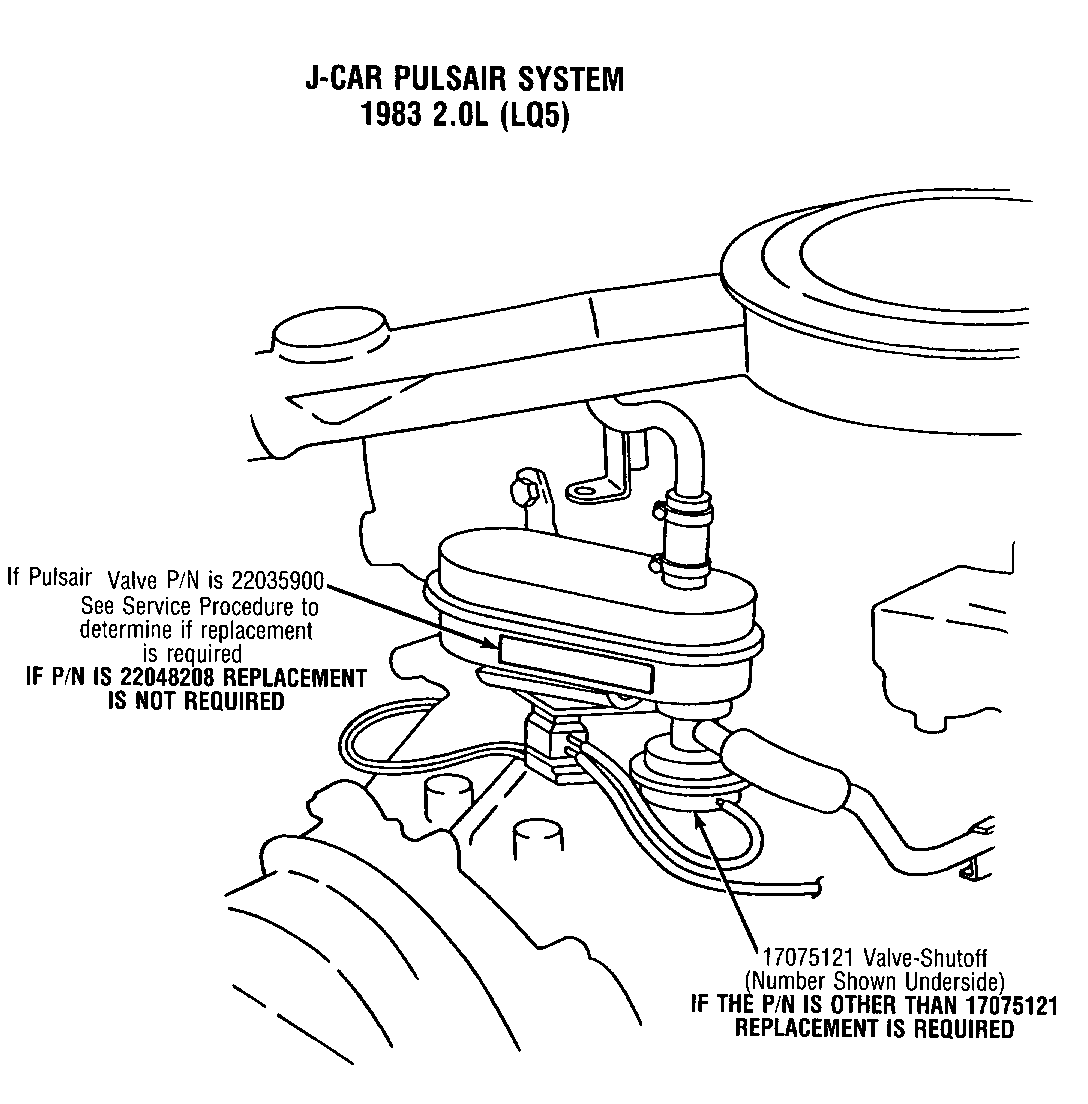 J-CAR PULSAIR SYSTEM
1983 2.0L (LQ5)

If Pulsair Valve P/N is 22035900
See Service Procedure to
determine if replacement
is required
IF P/N IS 22048208 REPLACEMENT
IS NOT REQUIRED

17075121 Valve-Shutoff
(Number Shown Underside)
IF THE P/N IS OTHER THAN 17075121
REPLACEMENT IS REQUIRED