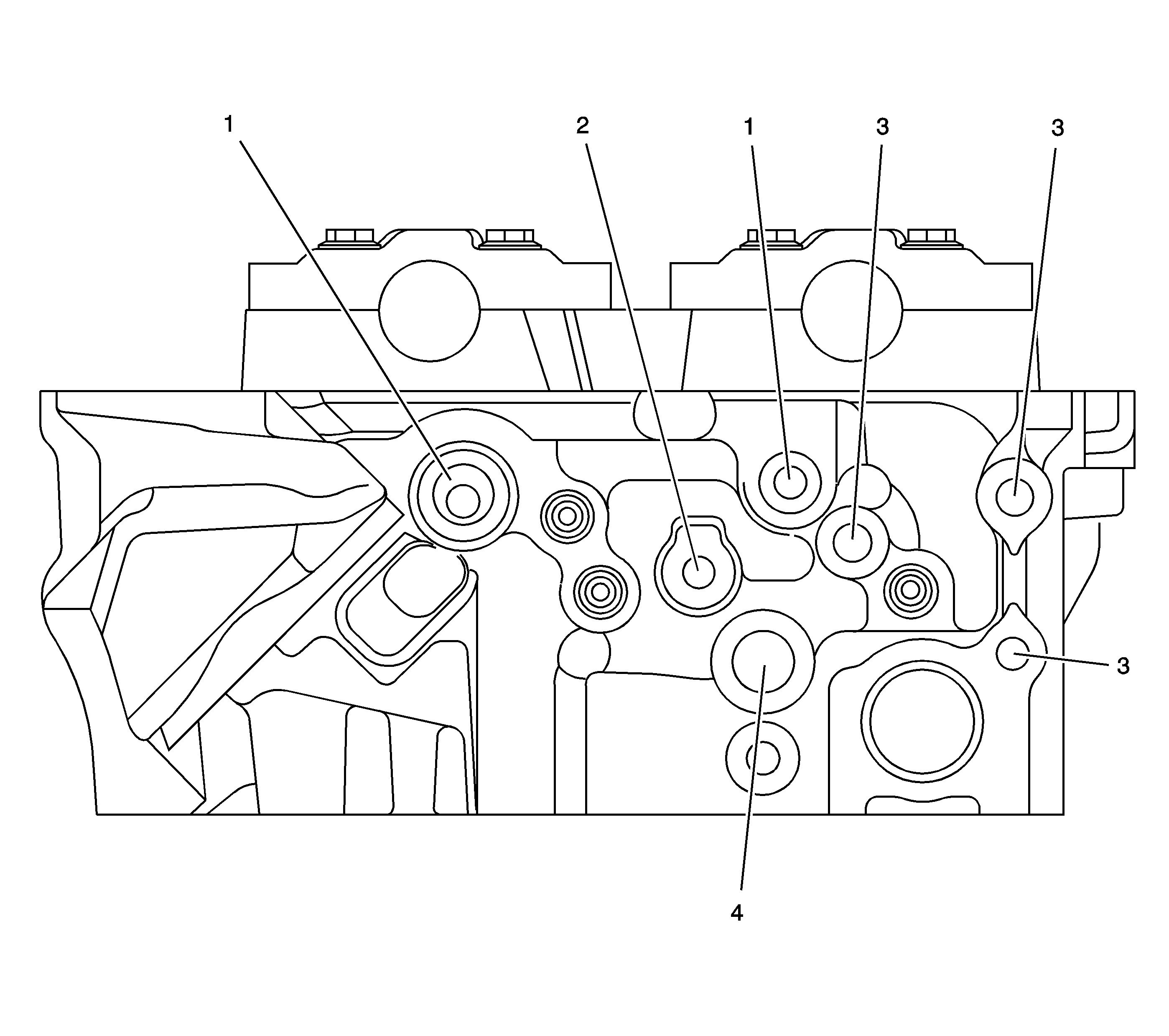 1
2
1
3
3
3
4