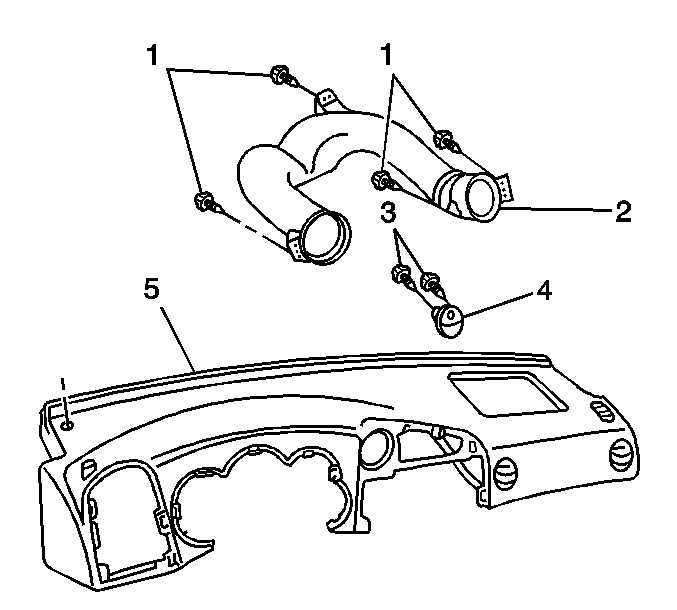 1
1
2
3
4
5