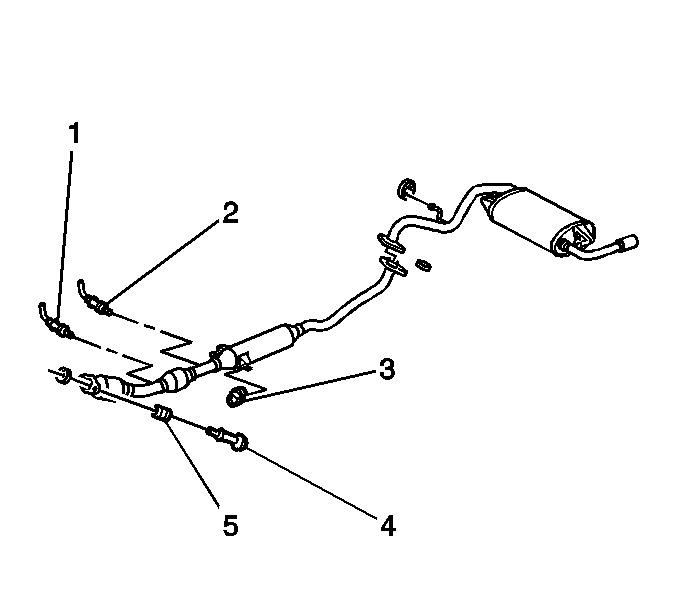 1
2
3
5
4