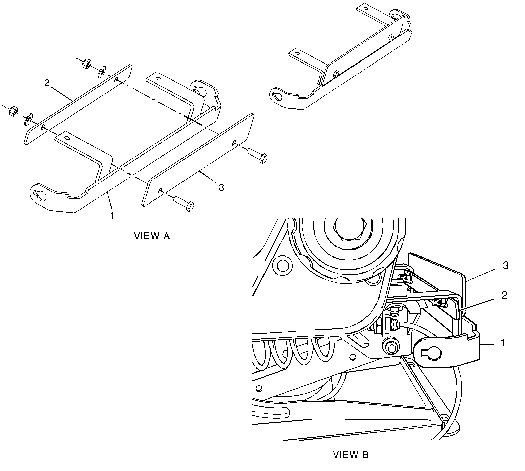 2

3

1

VIEW A

3

2

1

VIEW B