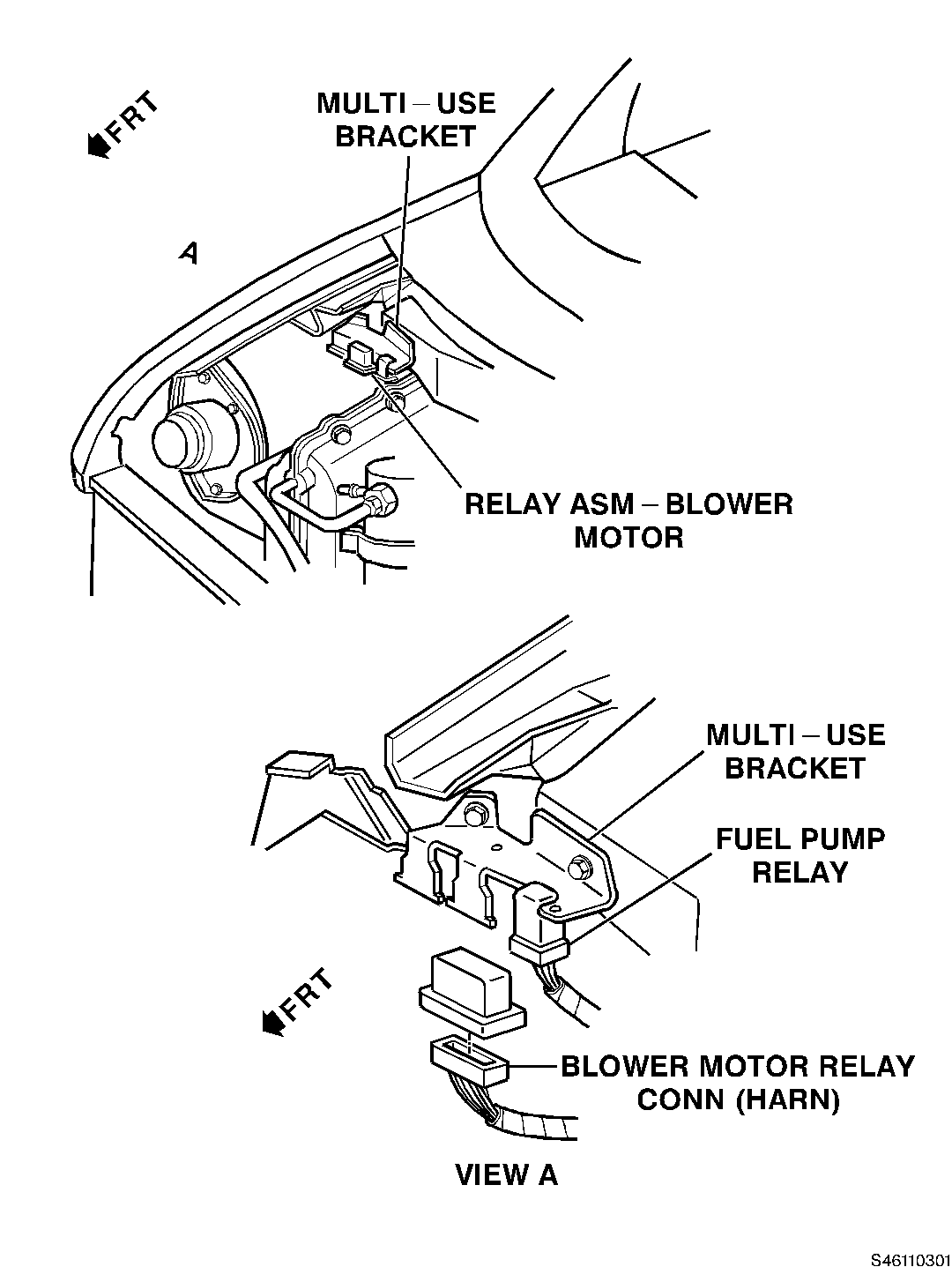 FRT

MULTI – USE BRACKET

A

RELAY ASM – BLOWER MOTOR

MULTI – USE BRACKET

FUEL PUMP RELAY

FRT

BLOWER MOTOR RELAY CONN (HARN)

VIEW A

S46110301