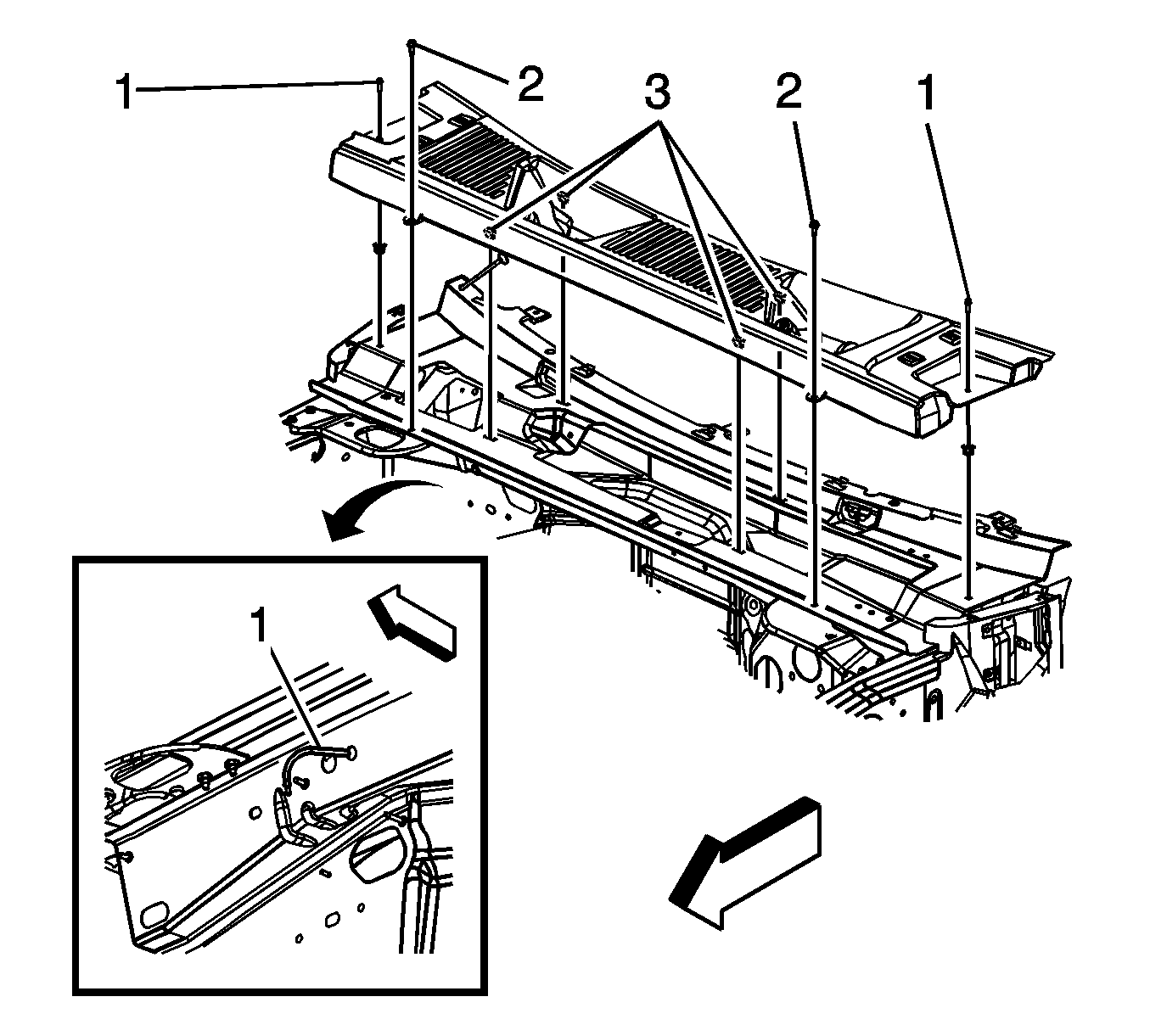 1
2
3
2
1
1