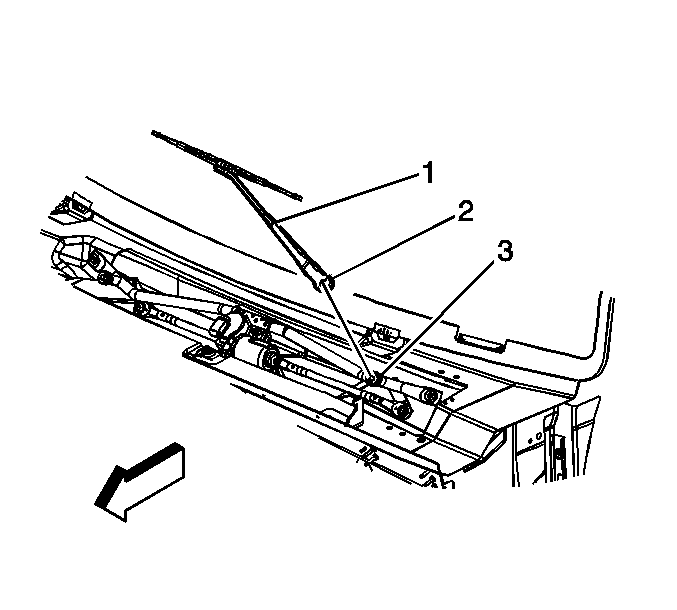 1
2
3