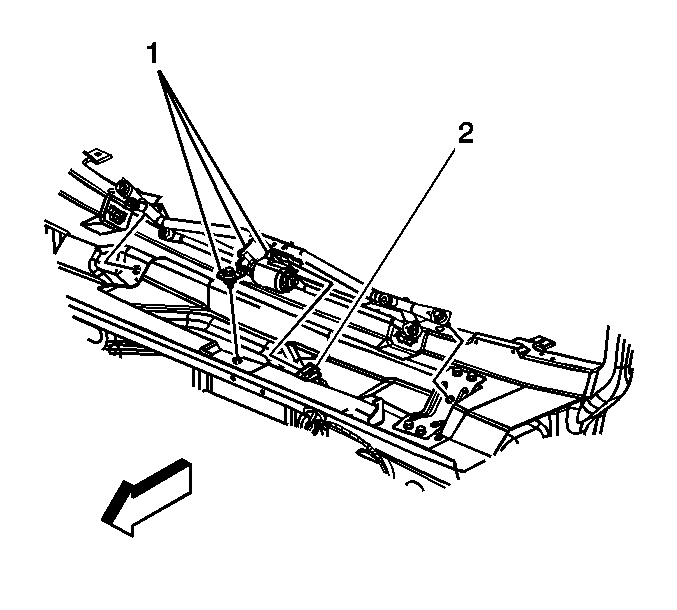 1
2