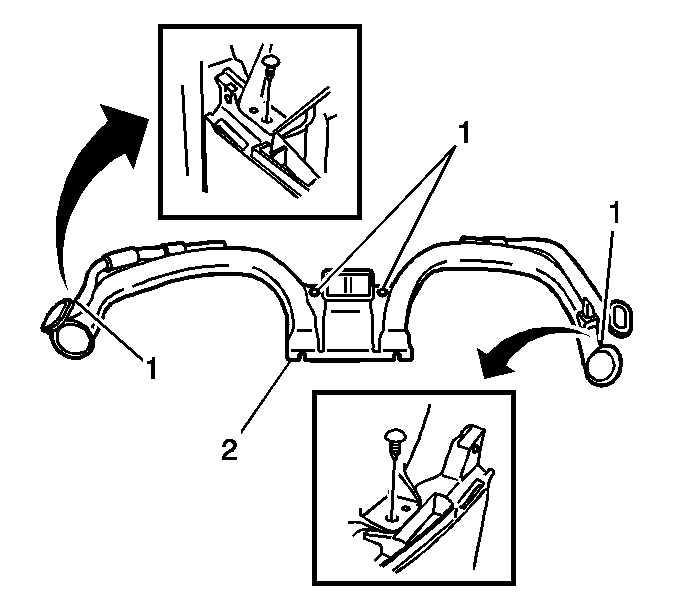 1
1
1
2