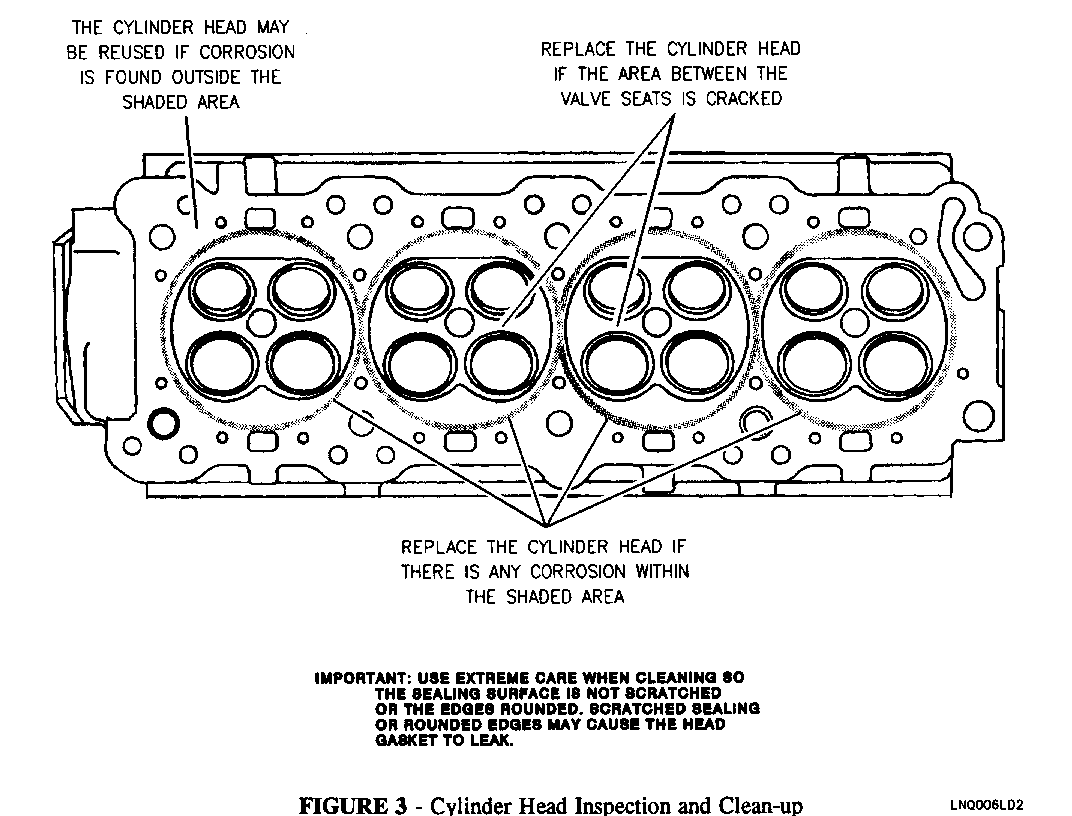 THE CYLINDER HEAD MAY BE REUSED IF CORROSION IS FOUND OUTSIDE THE SHADED AREA

REPLACE THE CYLINDER HEAD IF THE AREA BETWEEN THE VALVE SEATS IS CRACKED

REPLACE THE CYLINDER HEAD IF THERE IS ANY CORROSION WITHIN THE SHADED AREA

IMPORTANT: USE EXTREME CARE WHEN CLEANING SO THE SEALING SURFACE IS NOT SCRATCHED OR THE EDGES ROUNDED. SCRATCHED SEALING OR ROUNDED EDGES MAY CAUSE THE HEAD GASKET TO LEAK.

FIGURE 3 - Cylinder Head Inspection and Clean-up

LNQ006LD2