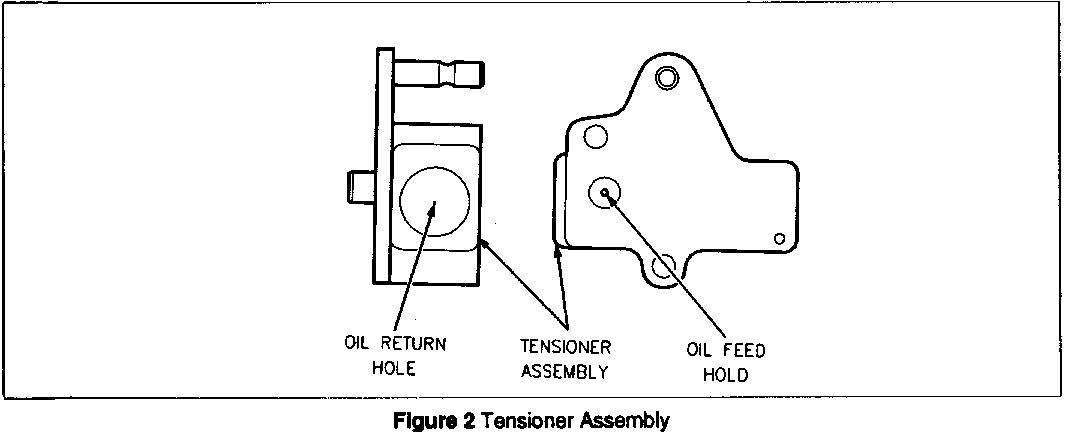 OIL RETURN HOLE

TENSIONER ASSEMBLY

OIL FEED HOLD

Figure 2 Tensioner Assembly