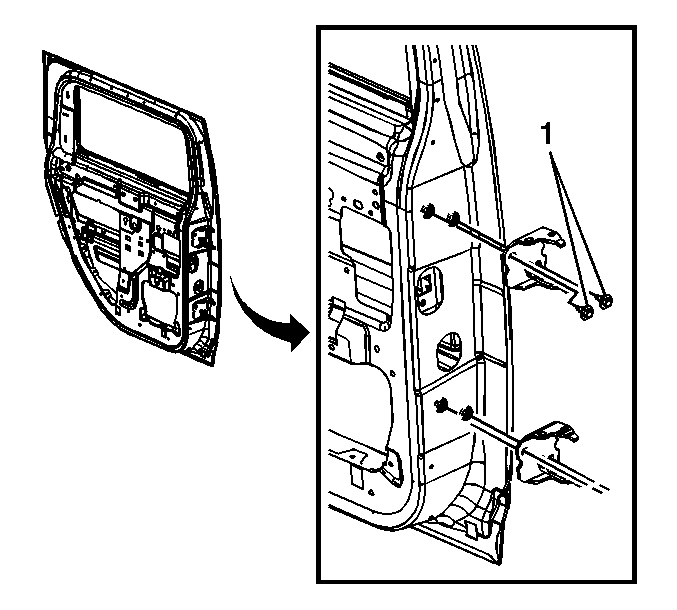 1