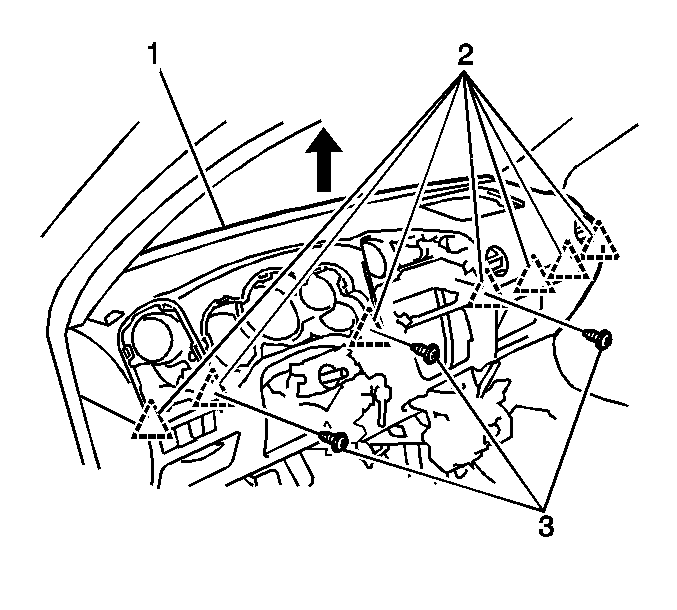 1
2
3