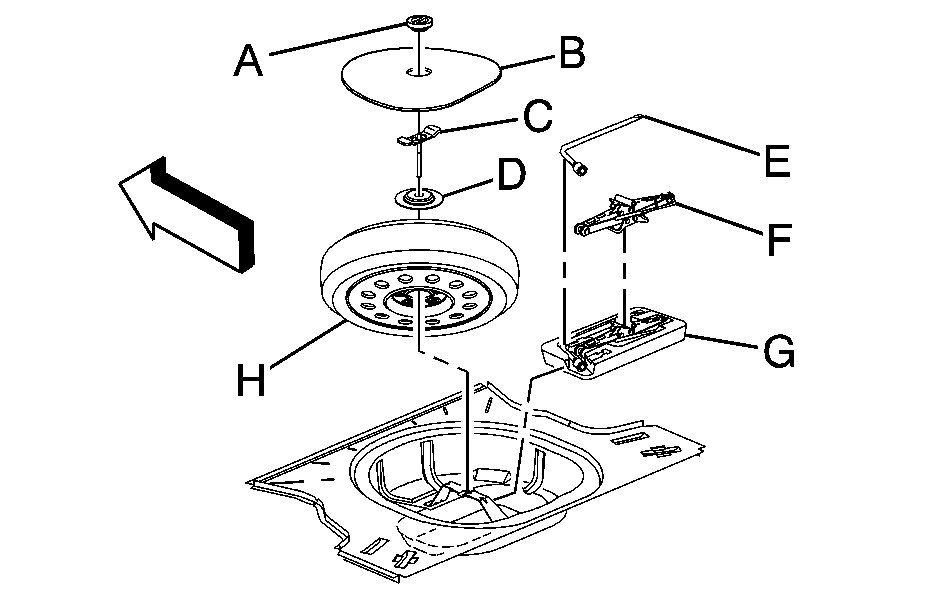 A
B
C
D
E
F
G
H