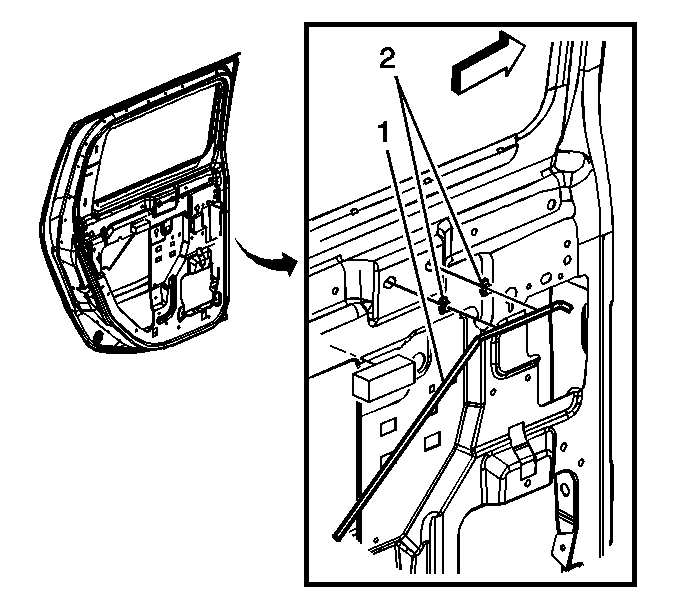 2
1