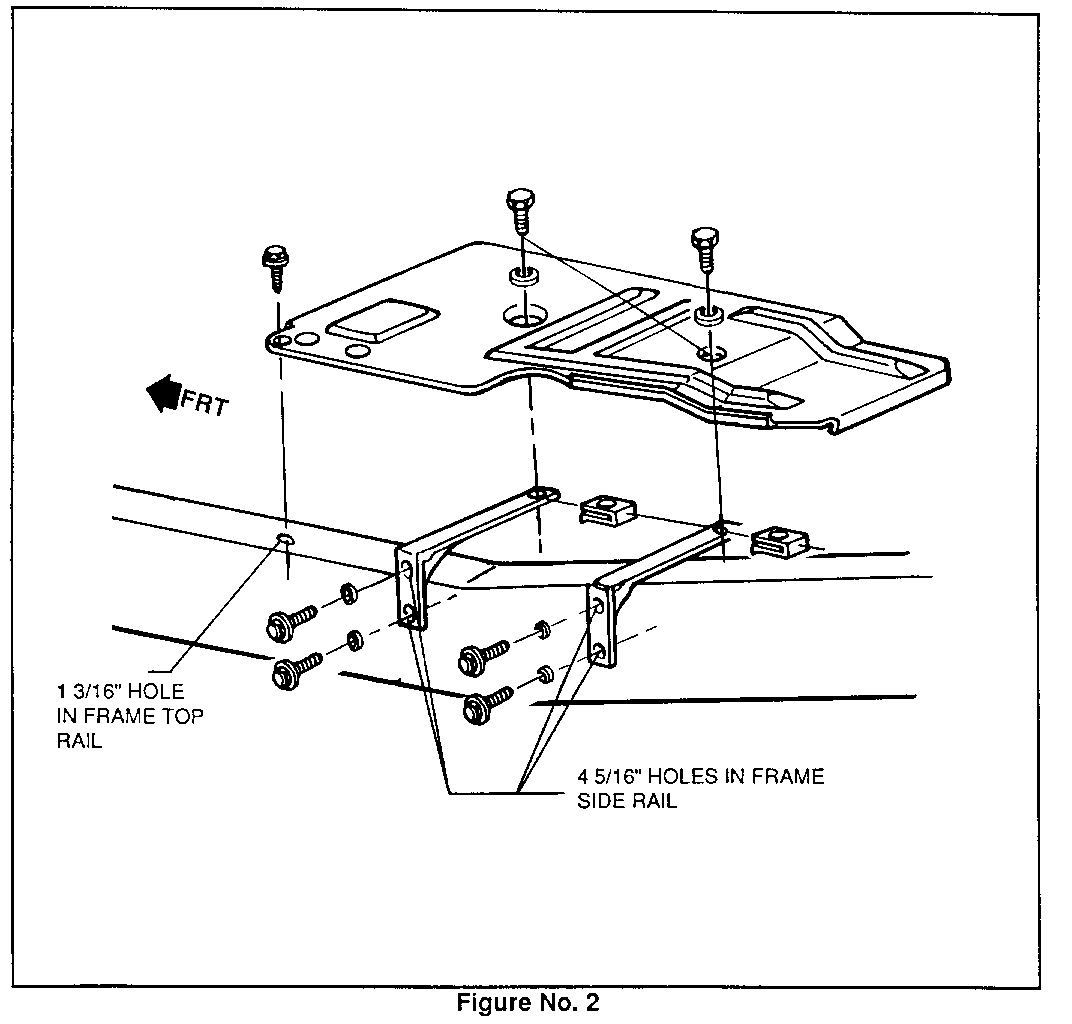 FRT

1 3/16" HOLE IN FRAME TOP RAIL

4 5/16" HOLES IN FRAME SIDE RAIL

Figure No. 2