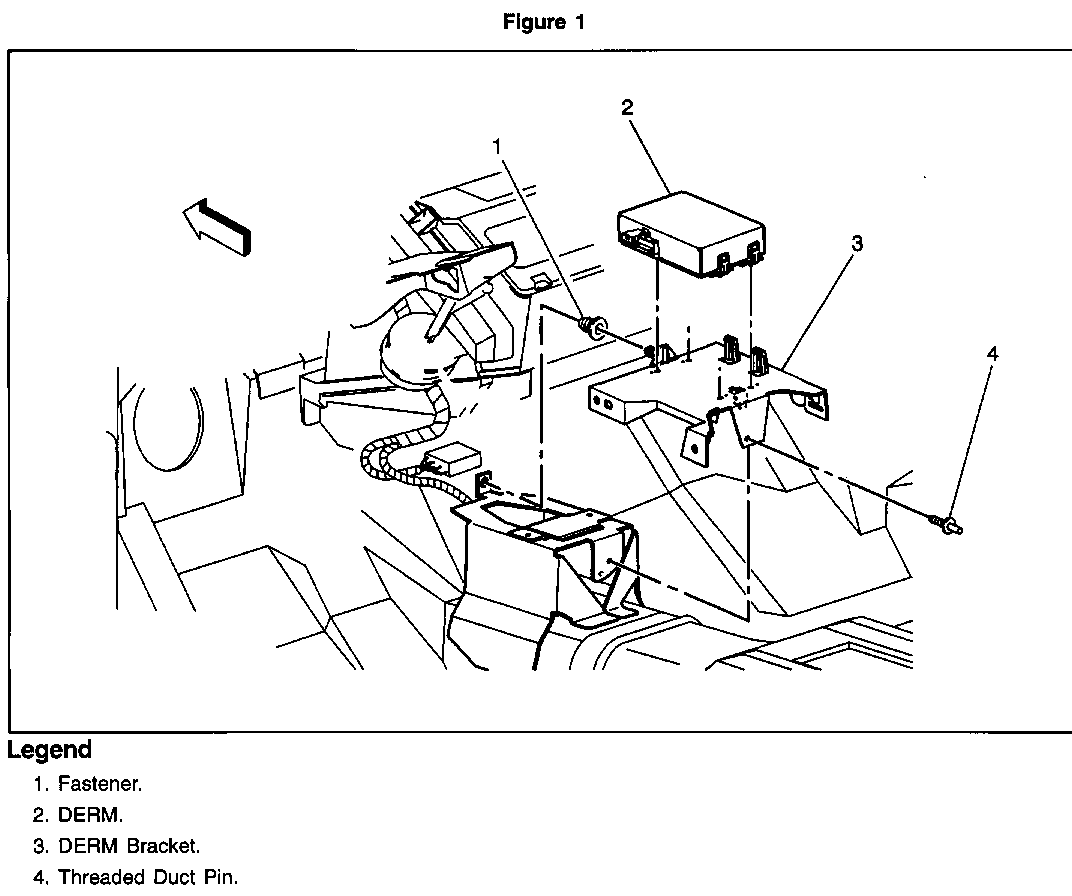 Figure 1

1

2

3

4

Legend

1. Fastener.
2. DERM.
3. DERM Bracket.
4. Threaded Duct Pin.