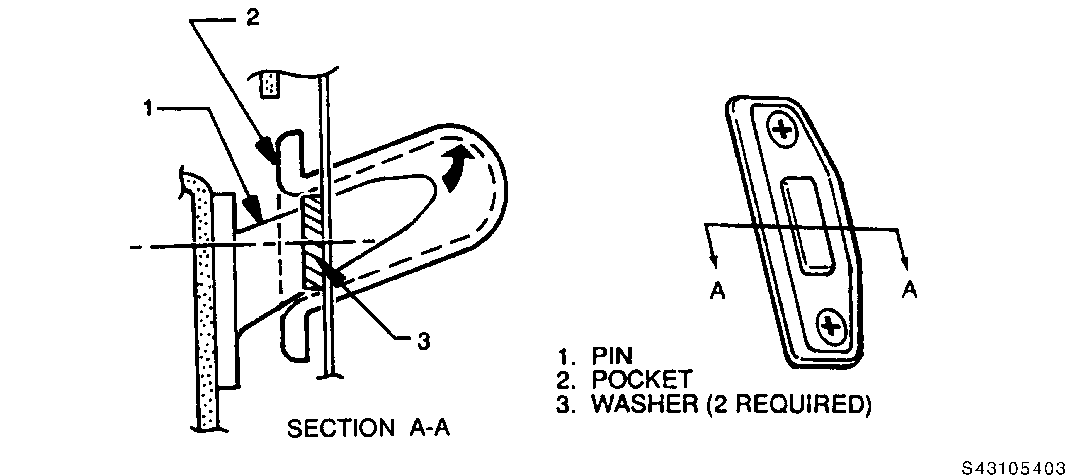 2
1
3
SECTION A-A
A
A
1. PIN
2. POCKET
3. WASHER (2 REQUIRED)
S43105403