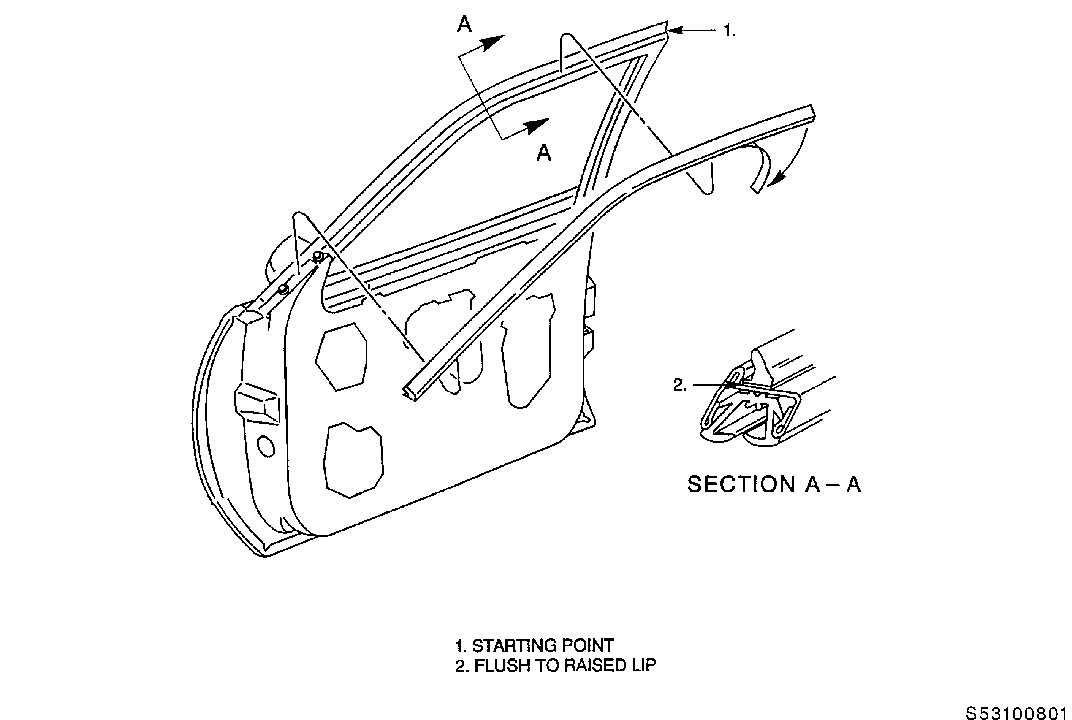 A

1.

A

2.

SECTION A – A

1. STARTING POINT
2. FLUSH TO RAISED LIP

S53100801