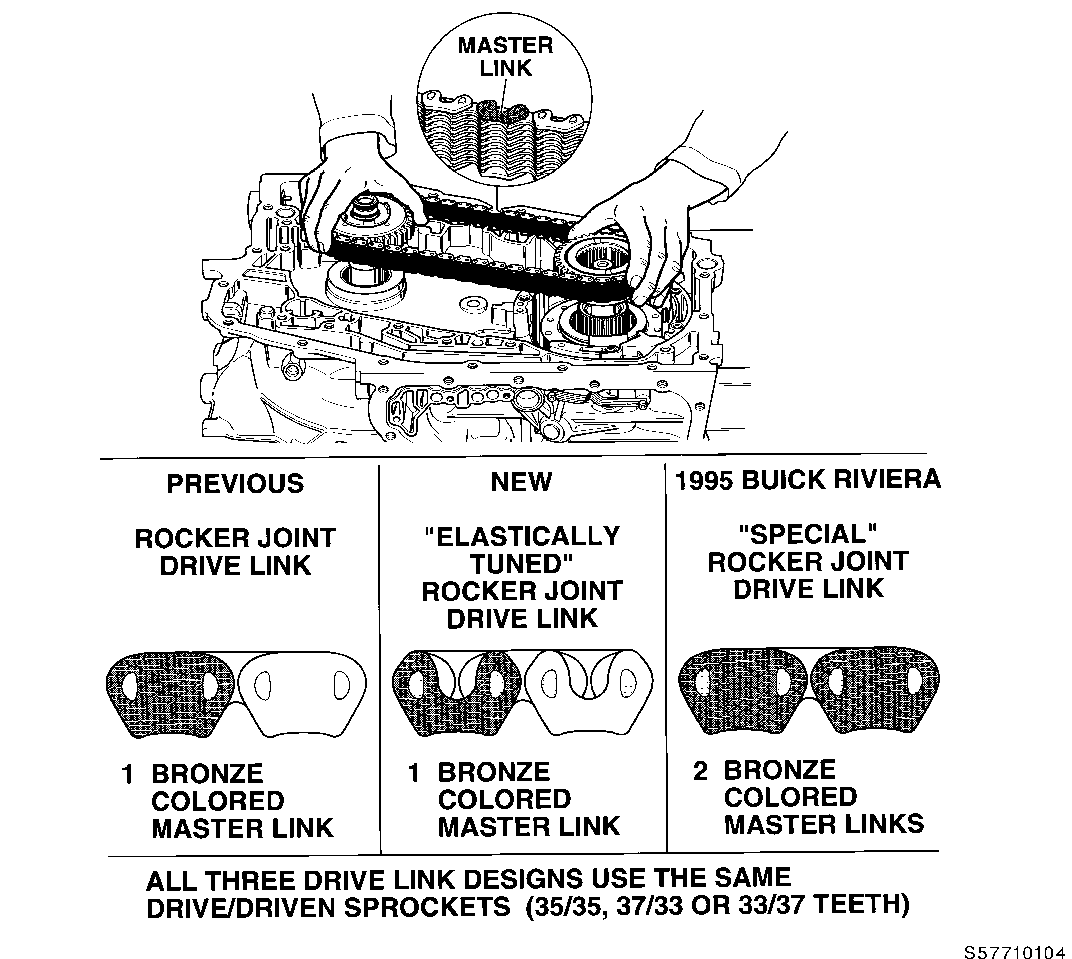 MASTER LINK

| PREVIOUS | NEW | 1995 BUICK RIVIERA |
|---|---|---|
| ROCKER JOINT DRIVE LINK | "ELASTICALLY TUNED" ROCKER JOINT DRIVE LINK | "SPECIAL" ROCKER JOINT DRIVE LINK |
| 1 BRONZE COLORED MASTER LINK | 1 BRONZE COLORED MASTER LINK | 2 BRONZE COLORED MASTER LINKS |

ALL THREE DRIVE LINK DESIGNS USE THE SAME DRIVE/DRIVEN SPROCKETS (35/35, 37/33 OR 33/37 TEETH)

S57710104