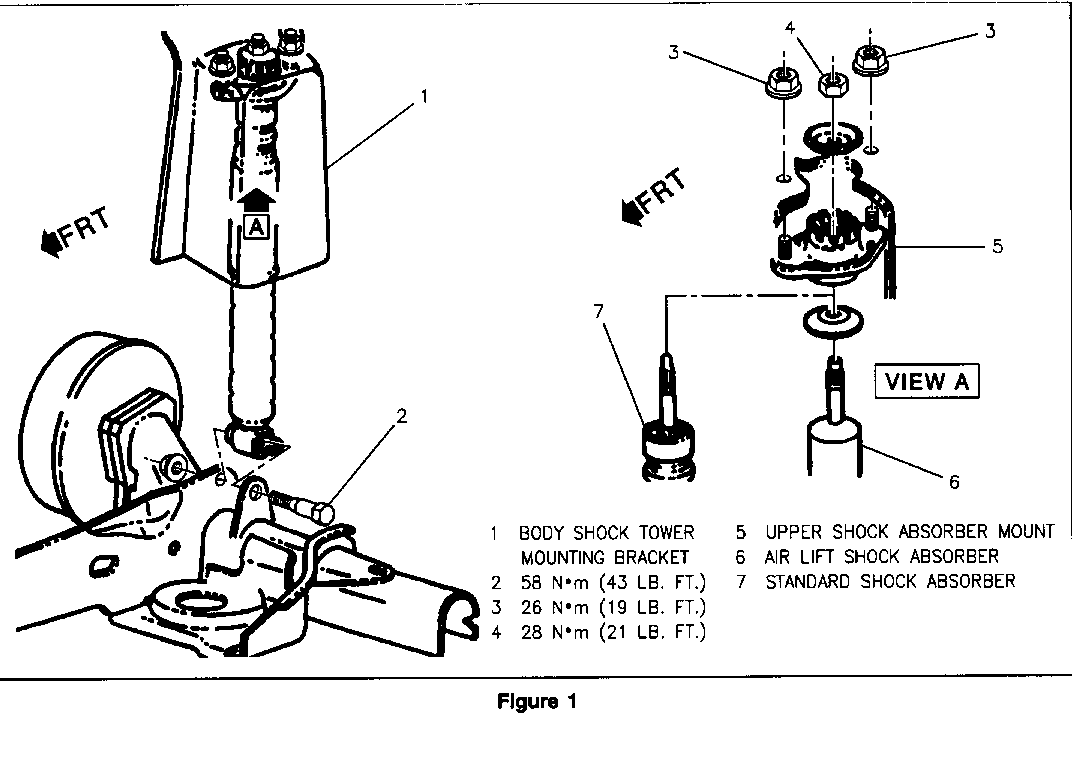 1

FRT

A

2

3

4

3

FRT

5

7

VIEW A

6

1 BODY SHOCK TOWER MOUNTING BRACKET
2 58 N•m (43 LB. FT.)
3 26 N•m (19 LB. FT.)
4 28 N•m (21 LB. FT.)
5 UPPER SHOCK ABSORBER MOUNT
6 AIR LIFT SHOCK ABSORBER
7 STANDARD SHOCK ABSORBER

Figure 1