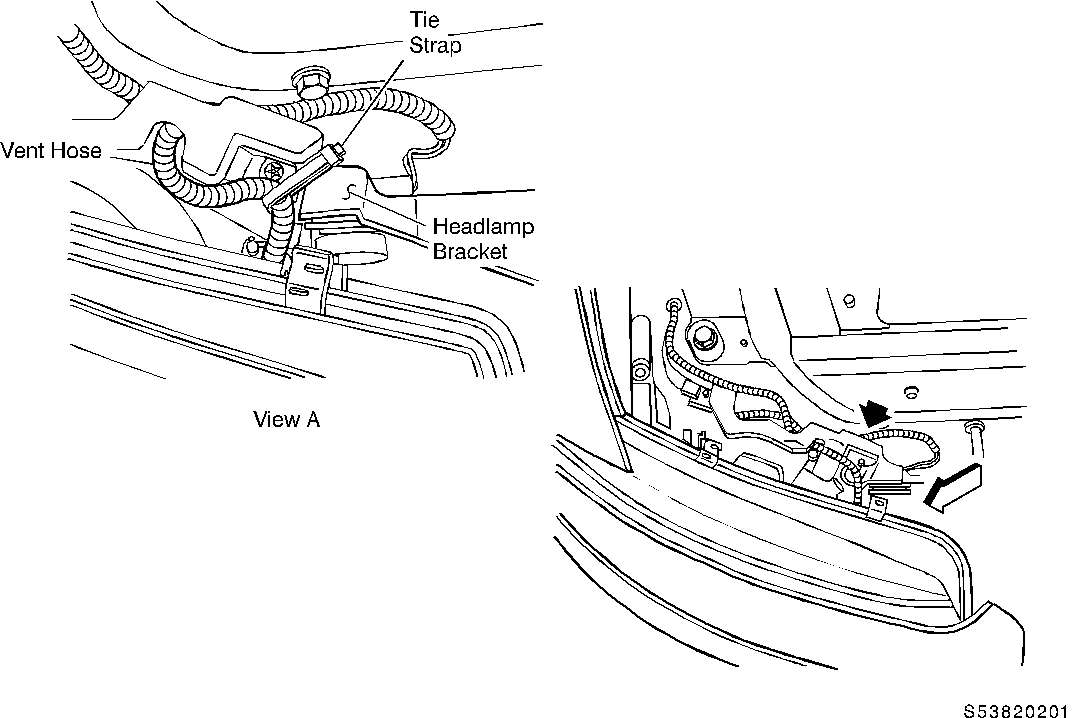 Tie Strap

Vent Hose

Headlamp Bracket

View A

S53820201