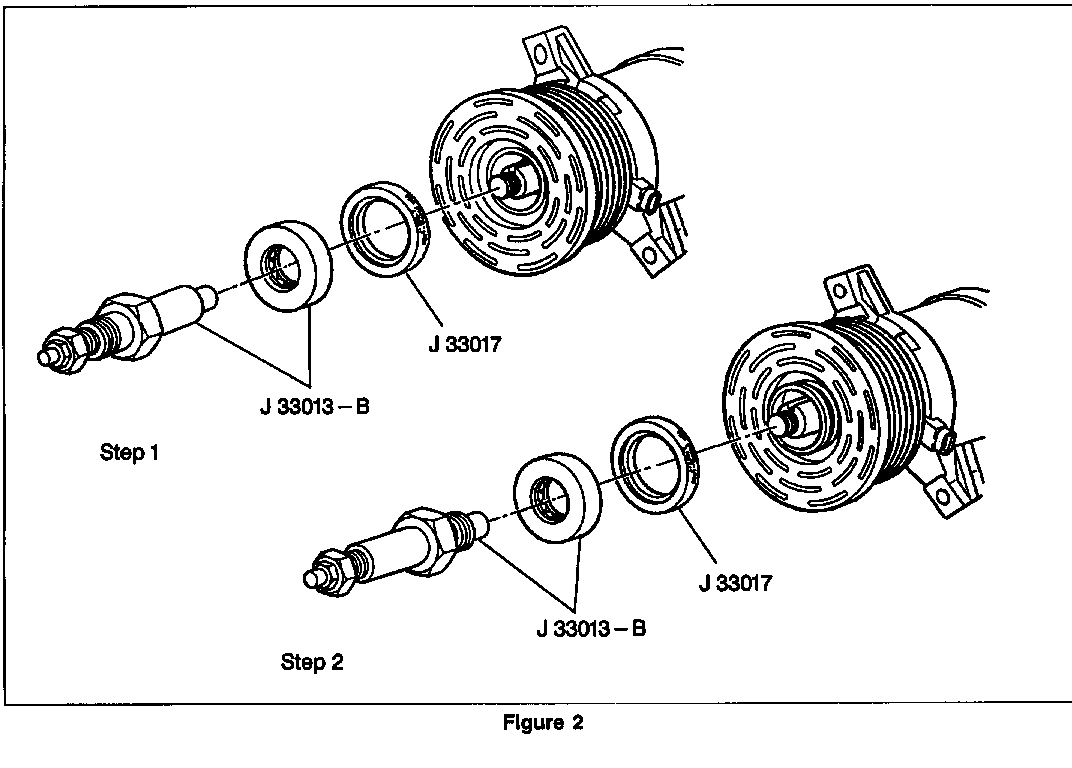 J 33017

J 33013 – B

Step 1

J 33017

J 33013 – B

Step 2

Figure 2