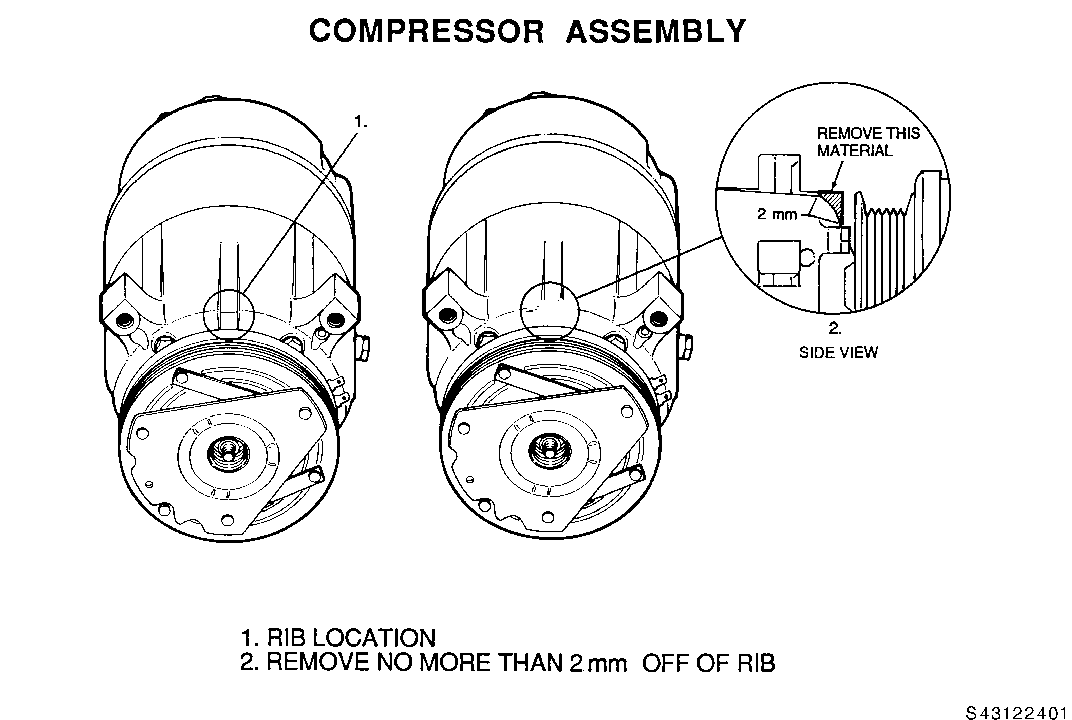 COMPRESSOR ASSEMBLY

1.

REMOVE THIS MATERIAL

2 mm

2.
SIDE VIEW

1. RIB LOCATION
2. REMOVE NO MORE THAN 2 mm OFF OF RIB

S43122401