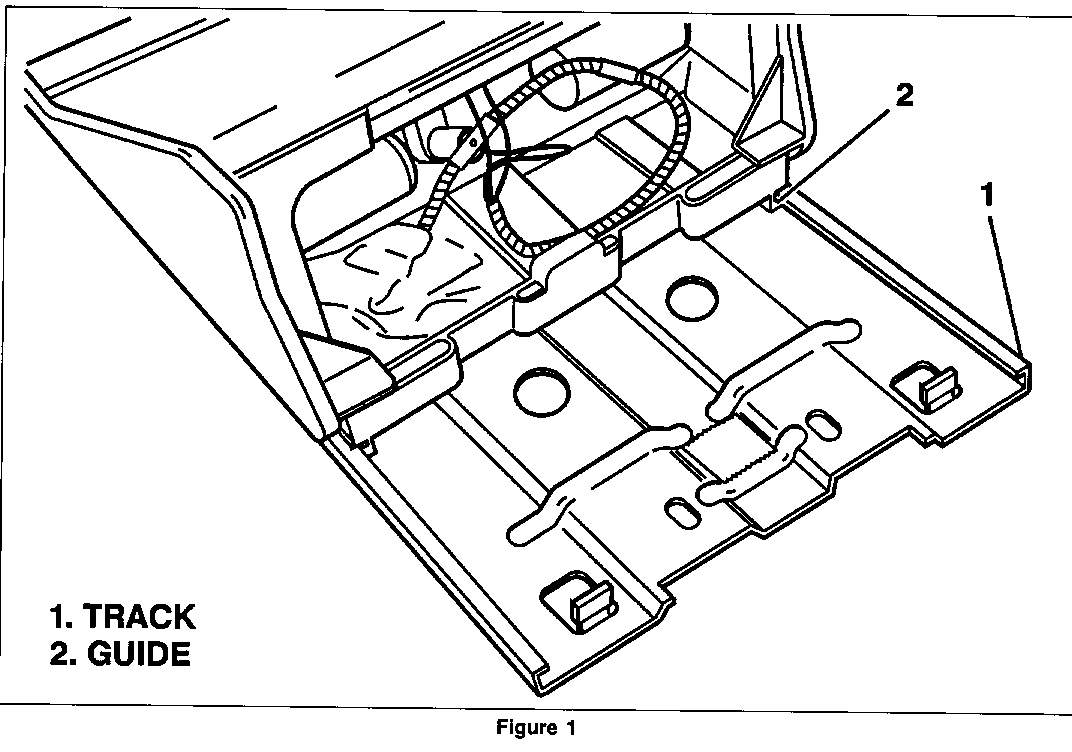 2

1

1. TRACK
2. GUIDE

Figure 1