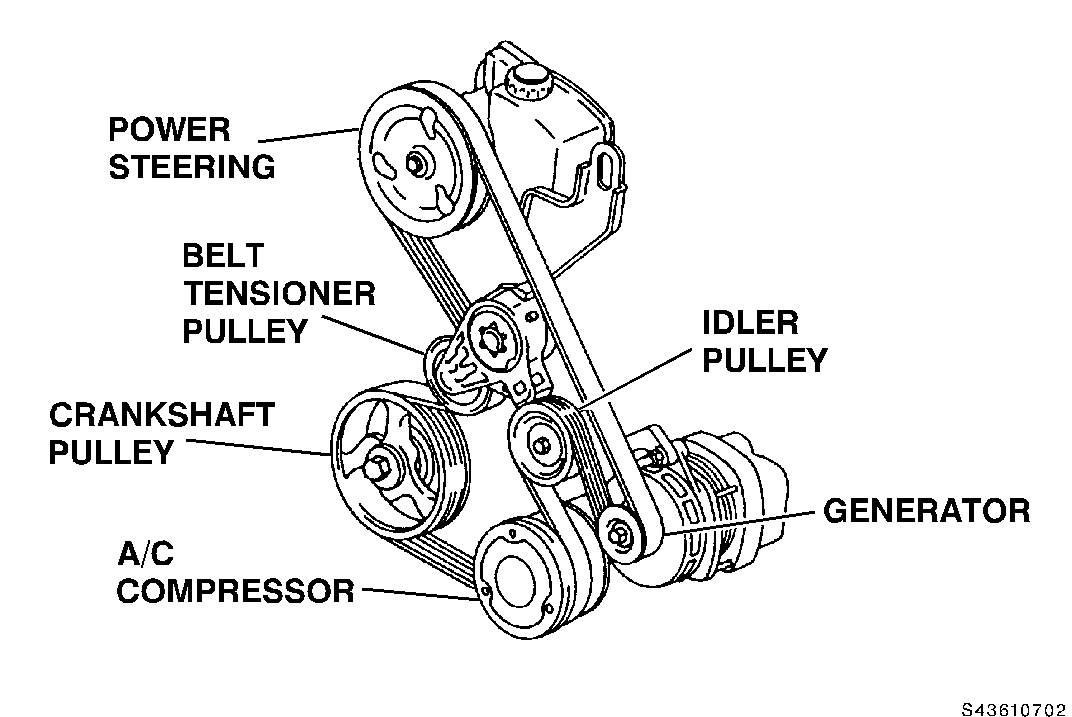 POWER STEERING

BELT TENSIONER PULLEY

IDLER PULLEY

CRANKSHAFT PULLEY

GENERATOR

A/C COMPRESSOR

S43610702