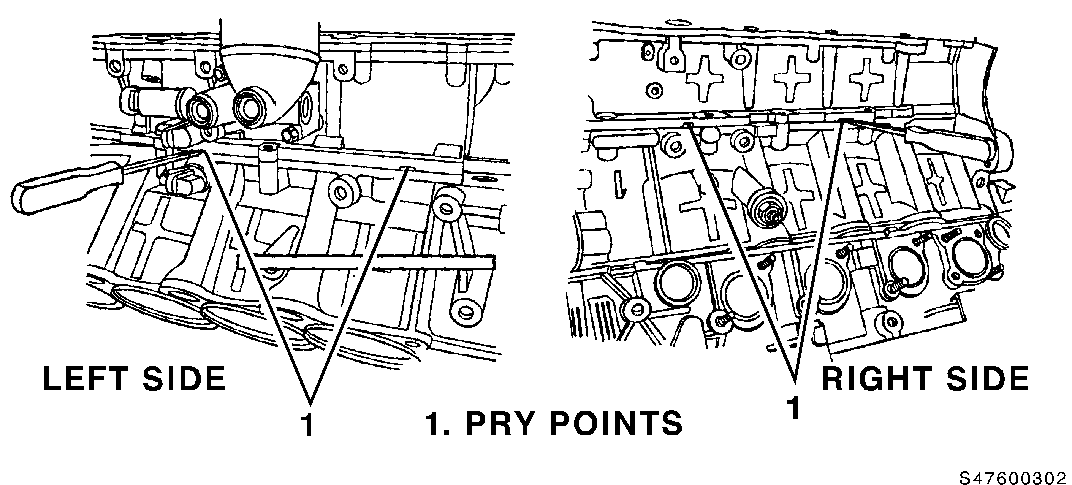 LEFT SIDE

1

1. PRY POINTS

1

RIGHT SIDE

S47600302