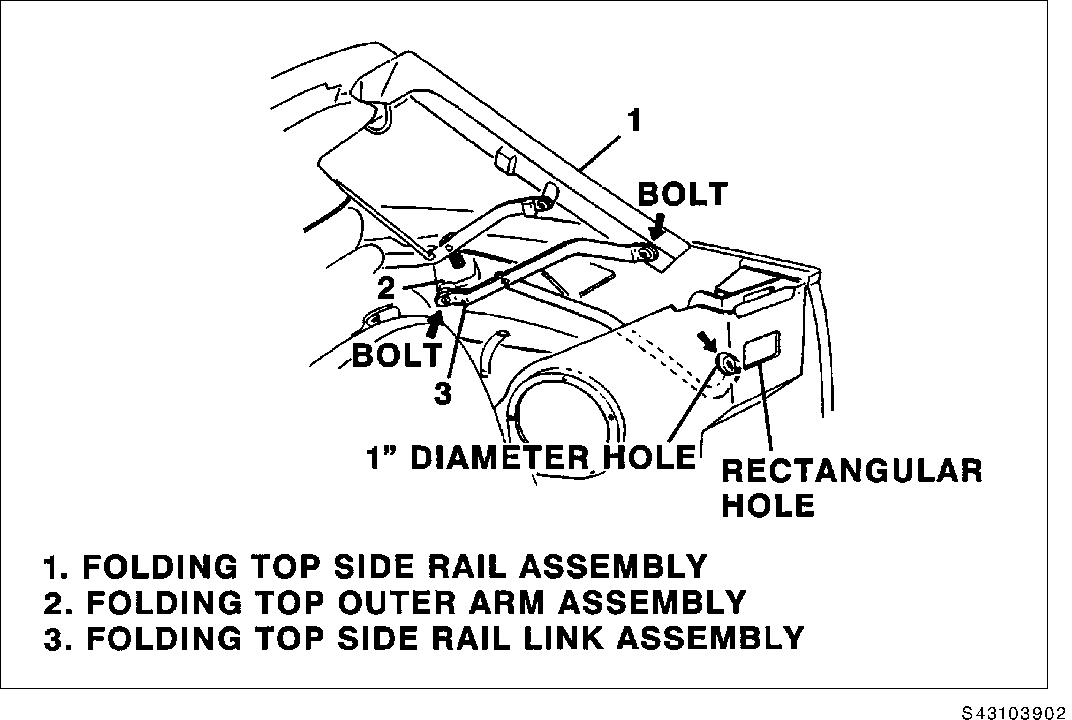 1
BOLT
2
BOLT
3
1" DIAMETER HOLE
RECTANGULAR HOLE

1. FOLDING TOP SIDE RAIL ASSEMBLY
2. FOLDING TOP OUTER ARM ASSEMBLY
3. FOLDING TOP SIDE RAIL LINK ASSEMBLY

S43103902