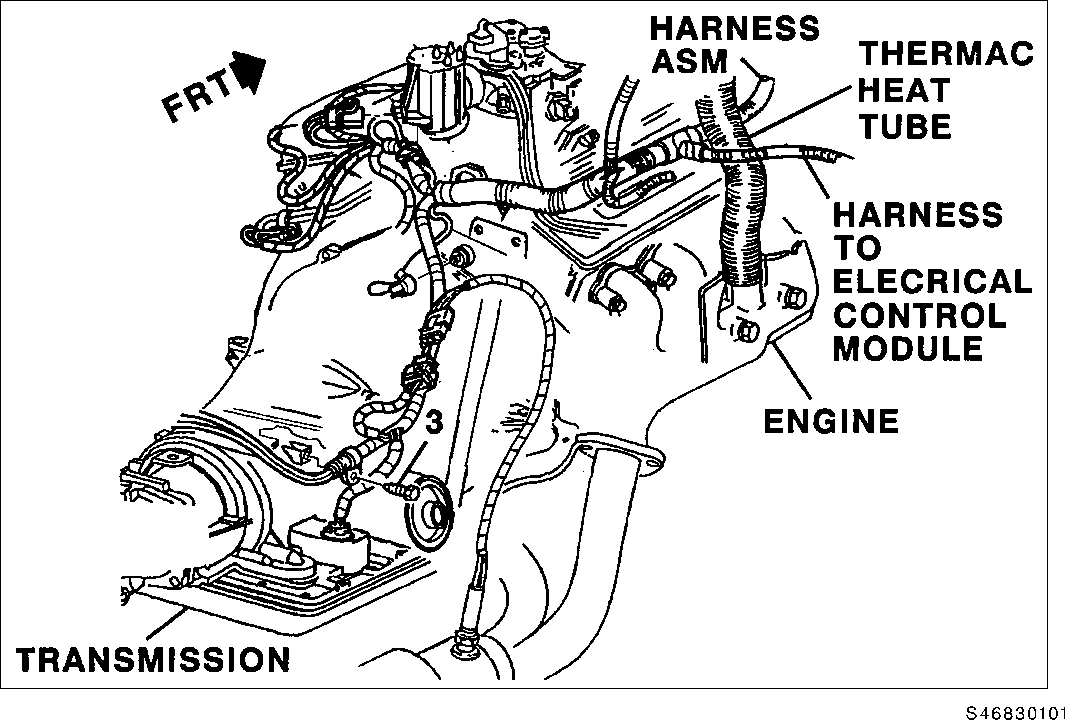 FRT

HARNESS ASM

THERMAC HEAT TUBE

HARNESS TO ELECRICAL CONTROL MODULE

ENGINE

3

TRANSMISSION

S46830101