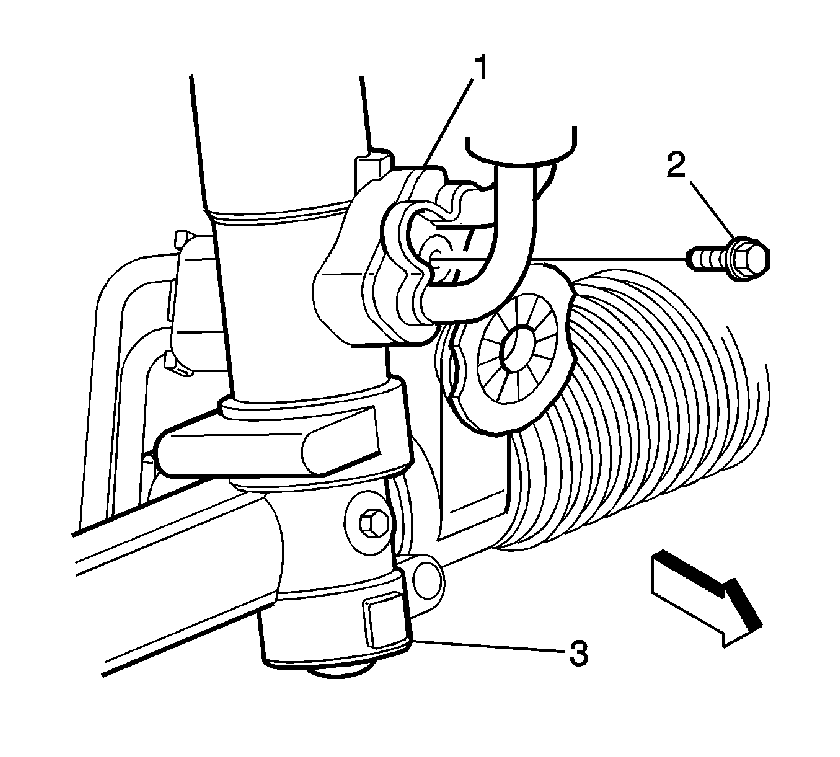 1
2
3