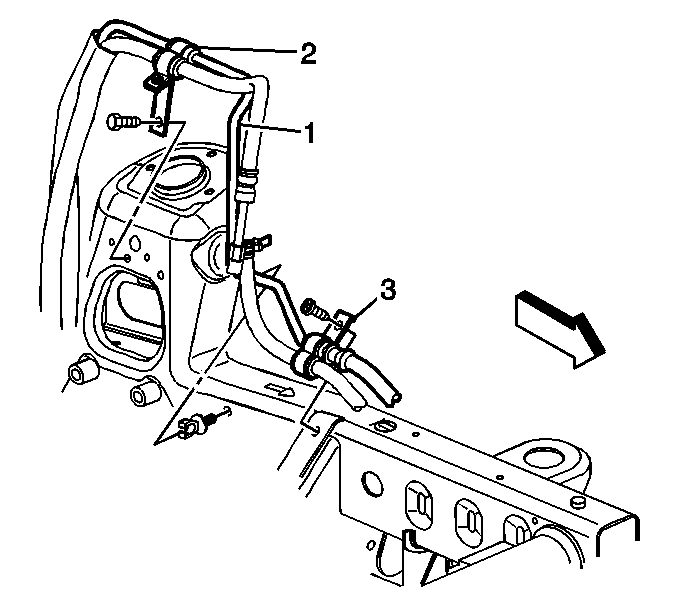 2
1
3