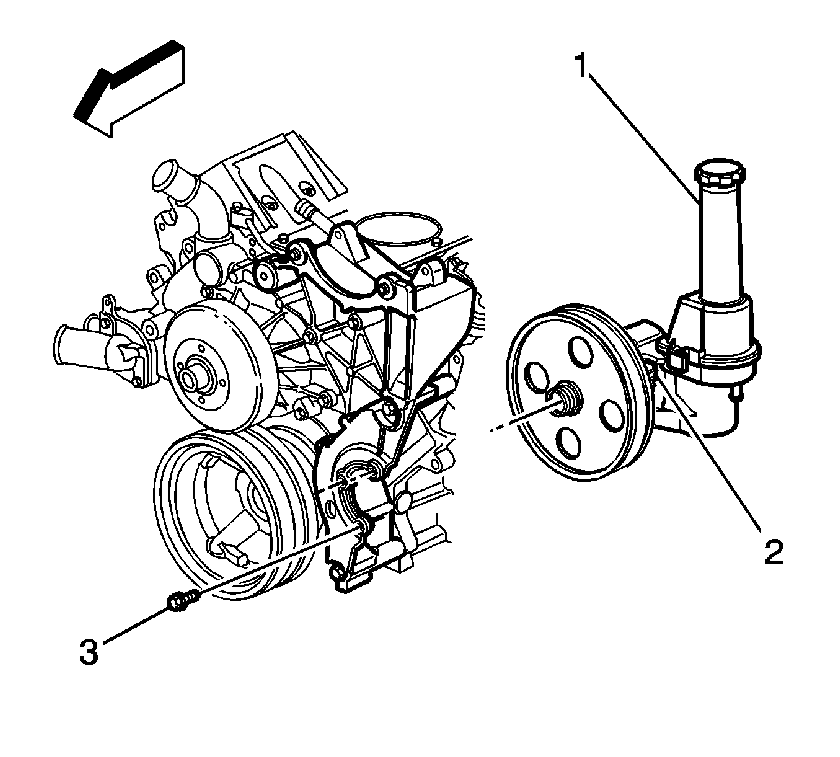 1

2

3