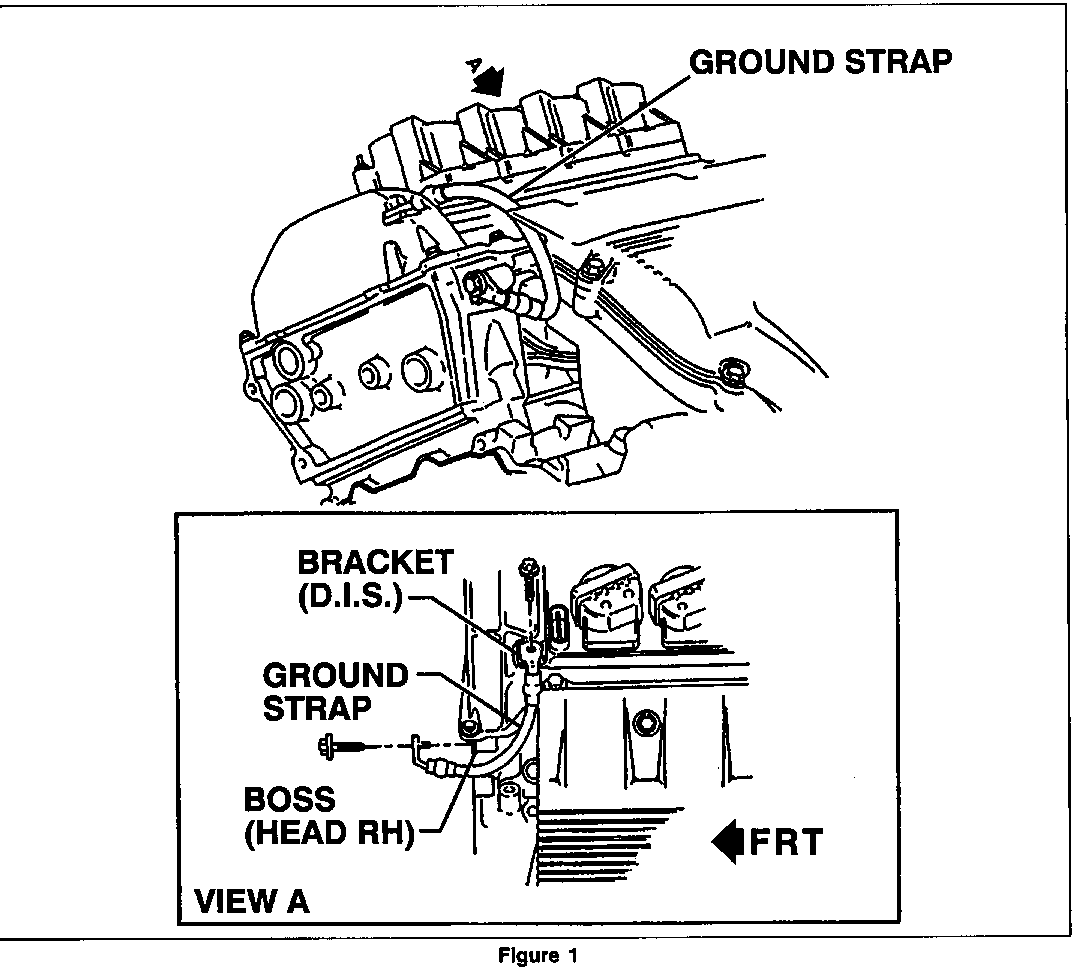 A

GROUND STRAP

BRACKET (D.I.S.)

GROUND STRAP

BOSS (HEAD RH)

FRT

VIEW A

Figure 1