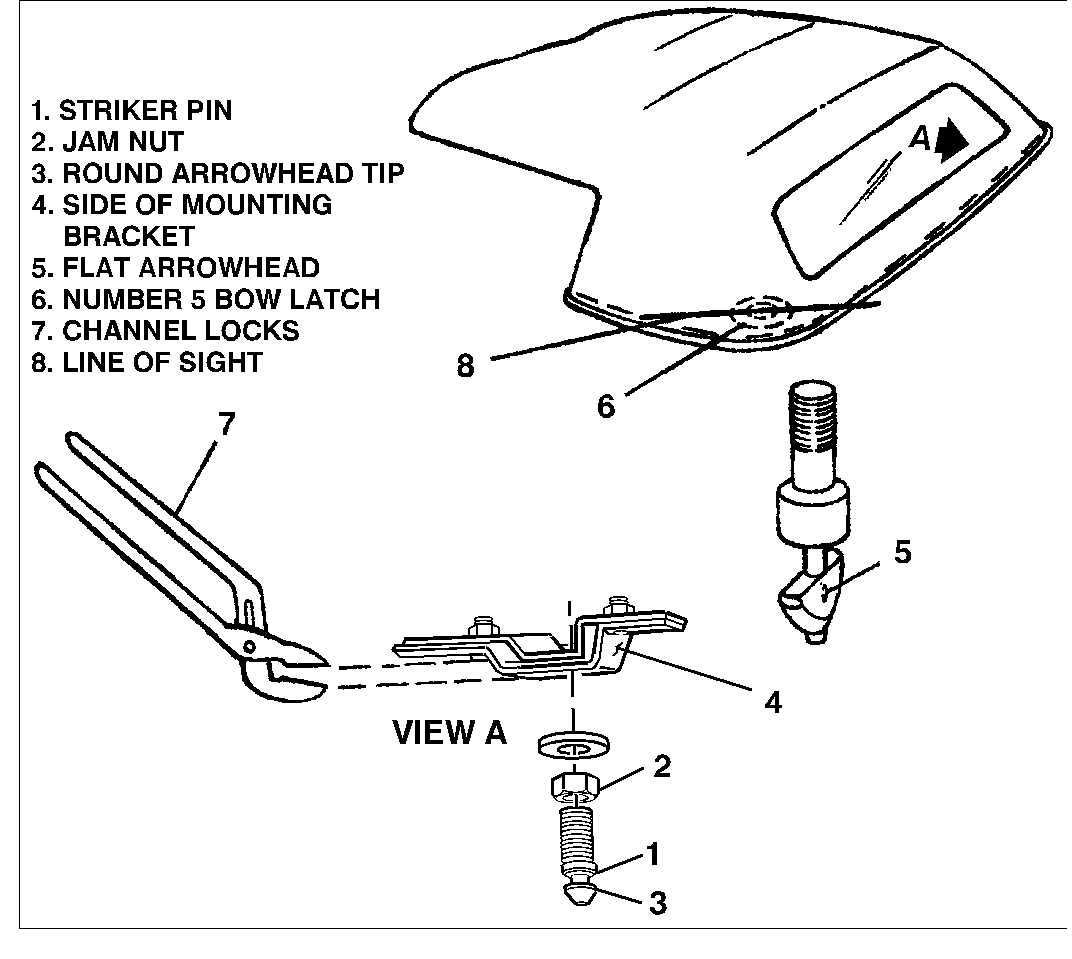 1. STRIKER PIN
2. JAM NUT
3. ROUND ARROWHEAD TIP
4. SIDE OF MOUNTING BRACKET
5. FLAT ARROWHEAD
6. NUMBER 5 BOW LATCH
7. CHANNEL LOCKS
8. LINE OF SIGHT

A

8

6

7

5

4

VIEW A

2

1

3