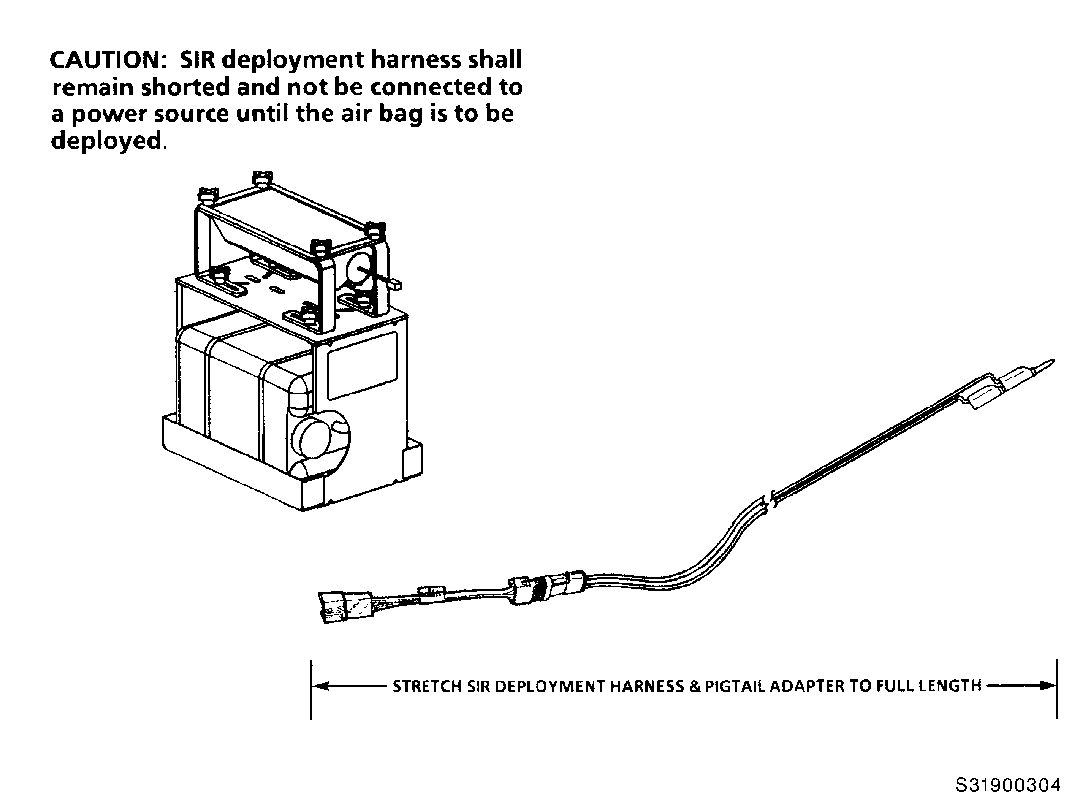 CAUTION: SIR deployment harness shall remain shorted and not be connected to a power source until the air bag is to be deployed.

STRETCH SIR DEPLOYMENT HARNESS & PIGTAIL ADAPTER TO FULL LENGTH

S31900304