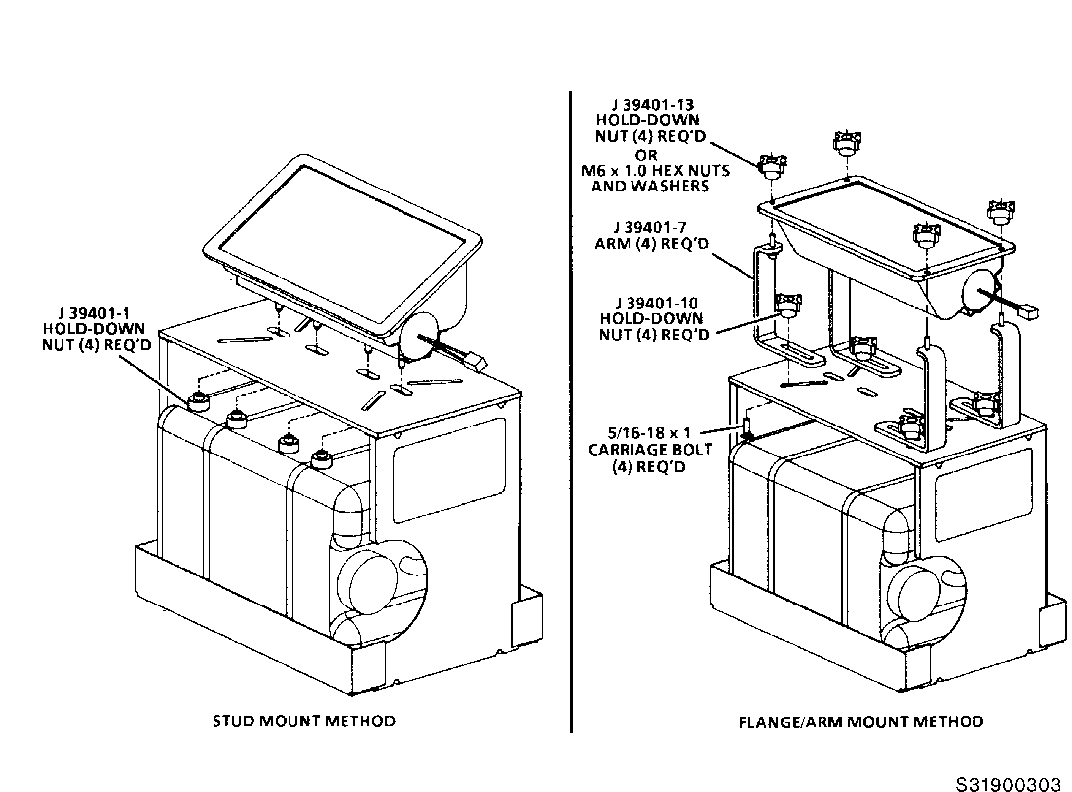 J 39401-1
HOLD-DOWN
NUT (4) REQ'D

STUD MOUNT METHOD

J 39401-13
HOLD-DOWN
NUT (4) REQ'D
OR
M6 x 1.0 HEX NUTS
AND WASHERS

J 39401-7
ARM (4) REQ'D

J 39401-10
HOLD-DOWN
NUT (4) REQ'D

5/16-18 x 1
CARRIAGE BOLT
(4) REQ'D

FLANGE/ARM MOUNT METHOD

S31900303