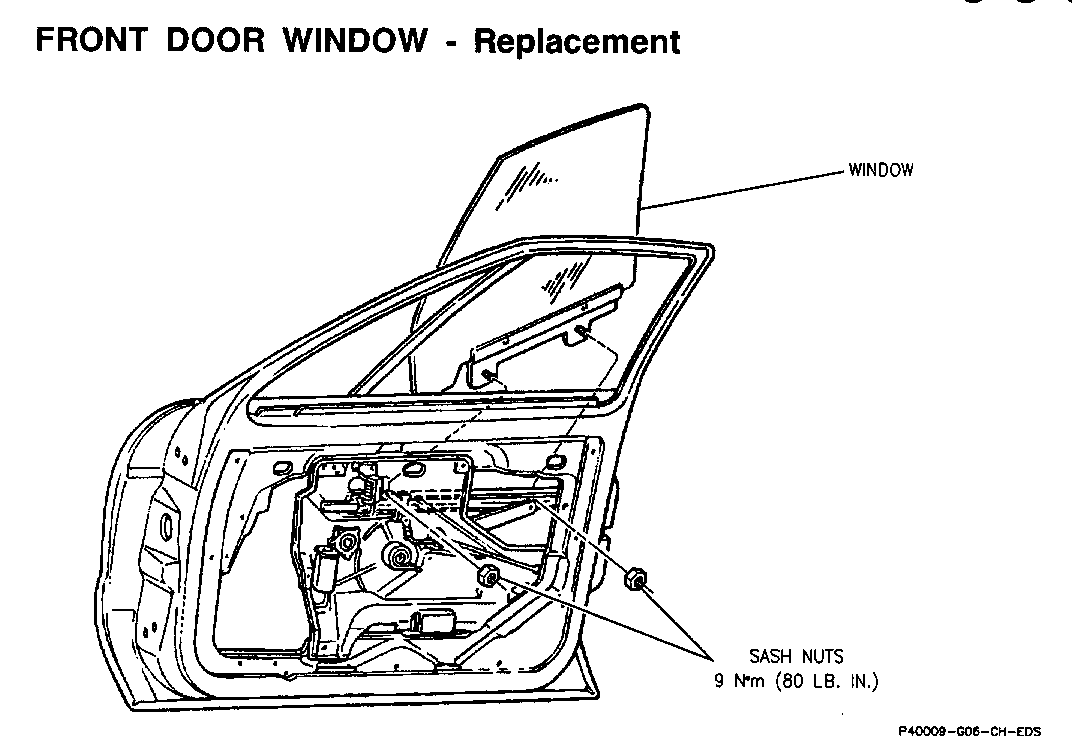 FRONT DOOR WINDOW - Replacement

WINDOW

SASH NUTS
9 N•m (80 LB. IN.)

P40009-G06-CH-EDS