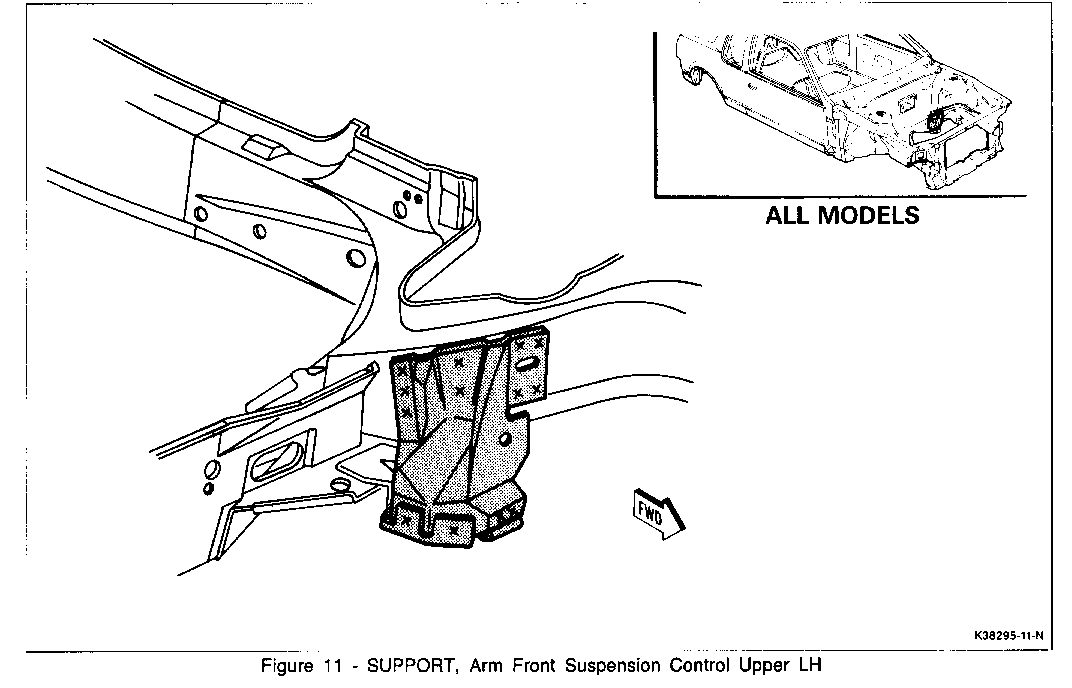 ALL MODELS

FWD

K38295-11-N

Figure 11 - SUPPORT, Arm Front Suspension Control Upper LH