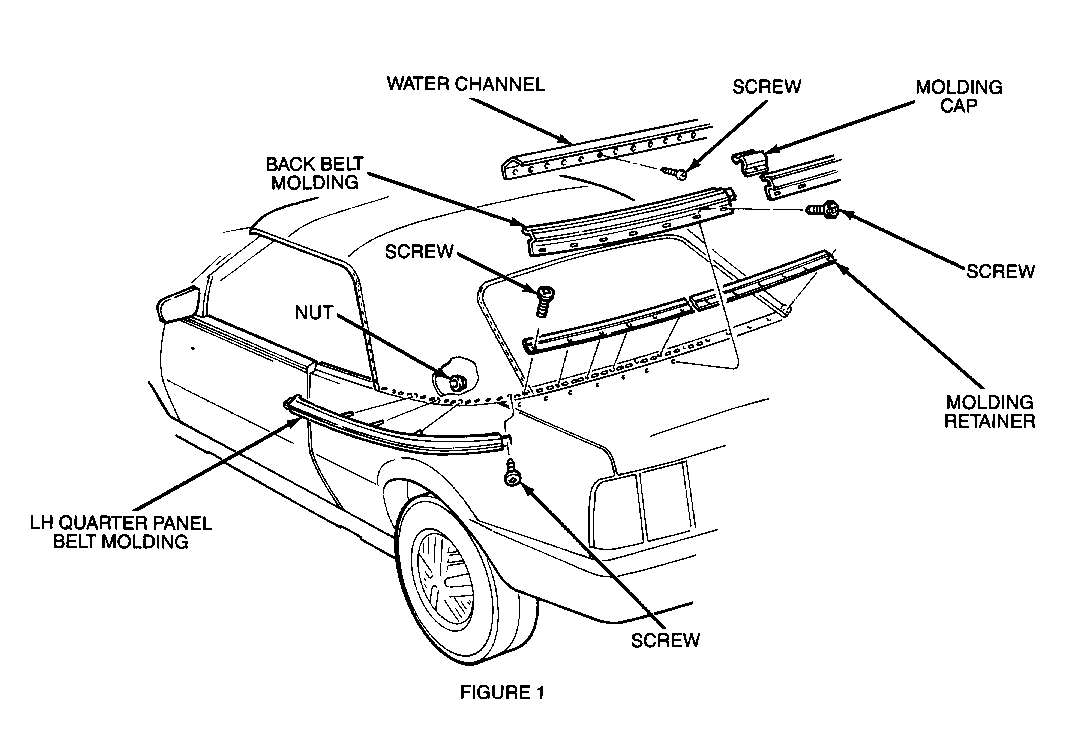 WATER CHANNEL

SCREW

MOLDING CAP

BACK BELT MOLDING

SCREW

SCREW

NUT

MOLDING RETAINER

LH QUARTER PANEL BELT MOLDING

SCREW

FIGURE 1