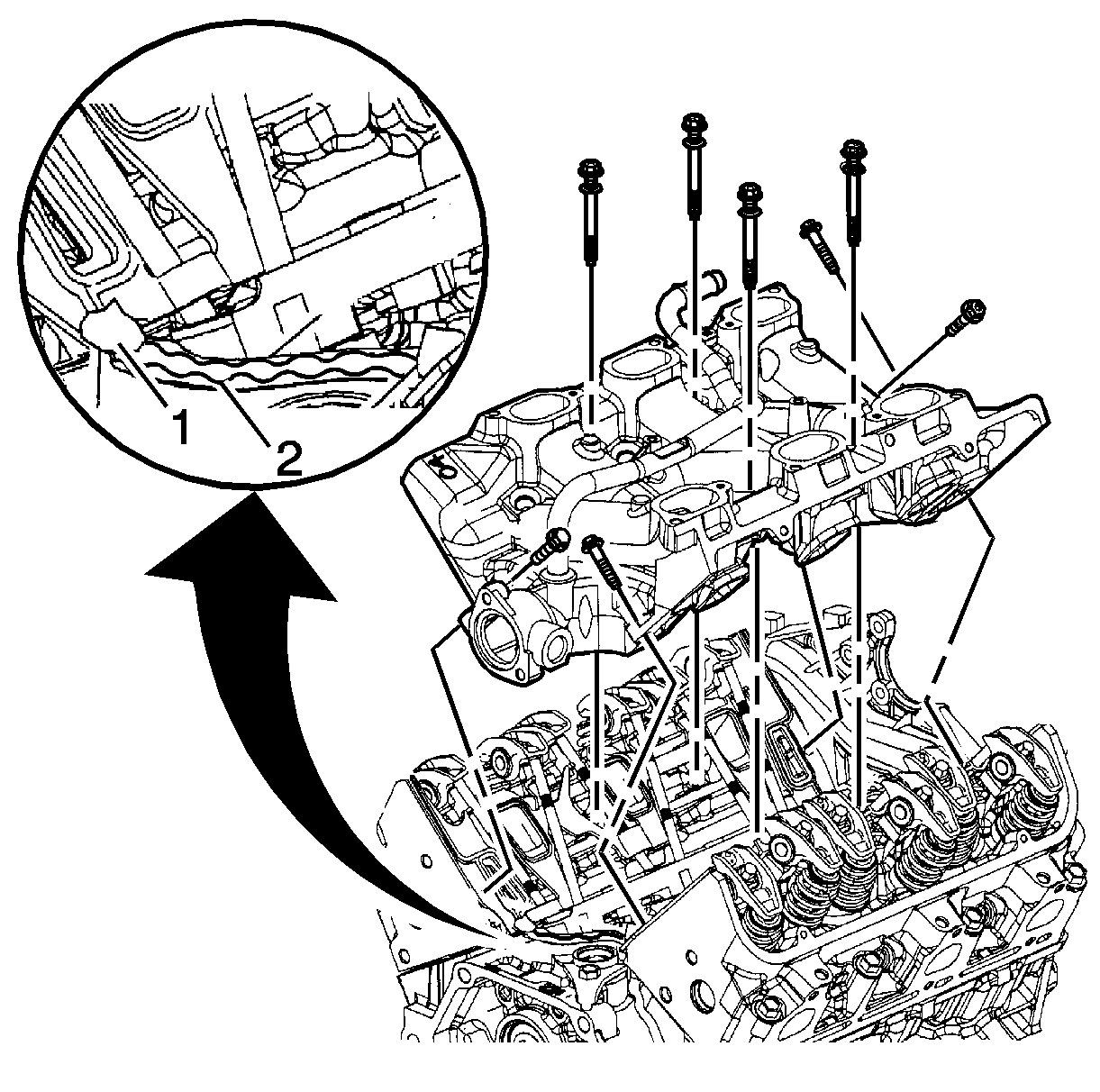 1
2