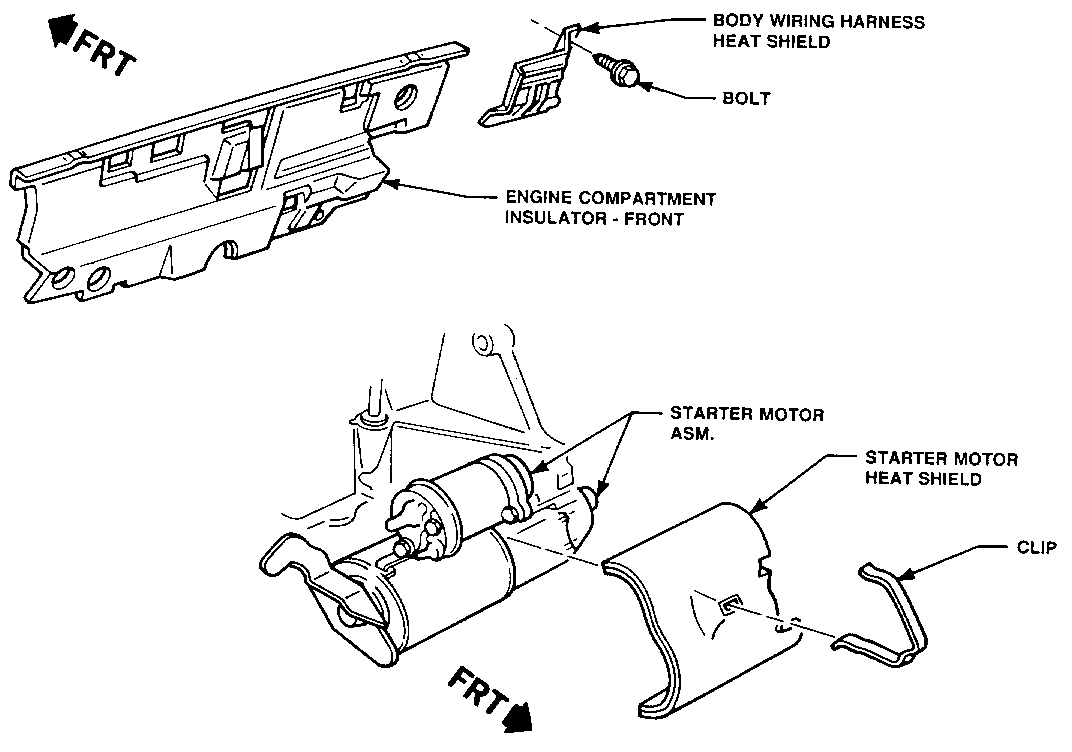 FRT

BODY WIRING HARNESS HEAT SHIELD

BOLT

ENGINE COMPARTMENT INSULATOR - FRONT

STARTER MOTOR ASM.

STARTER MOTOR HEAT SHIELD

CLIP

FRT