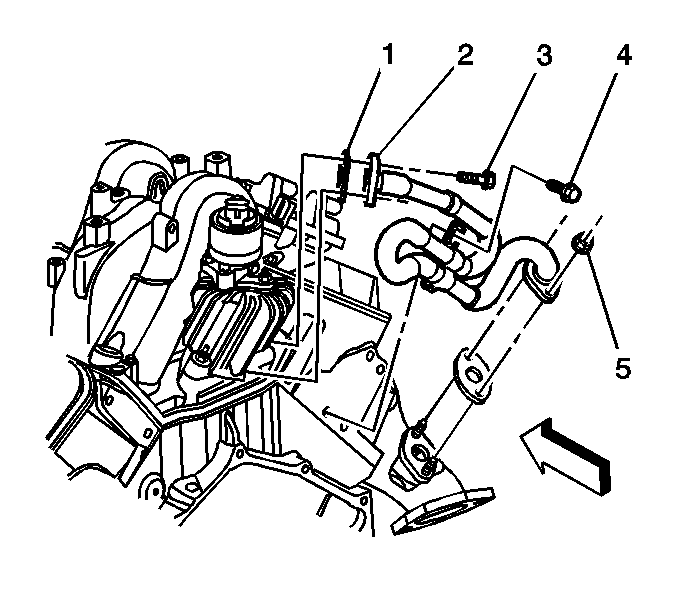 1
2
3
4
5