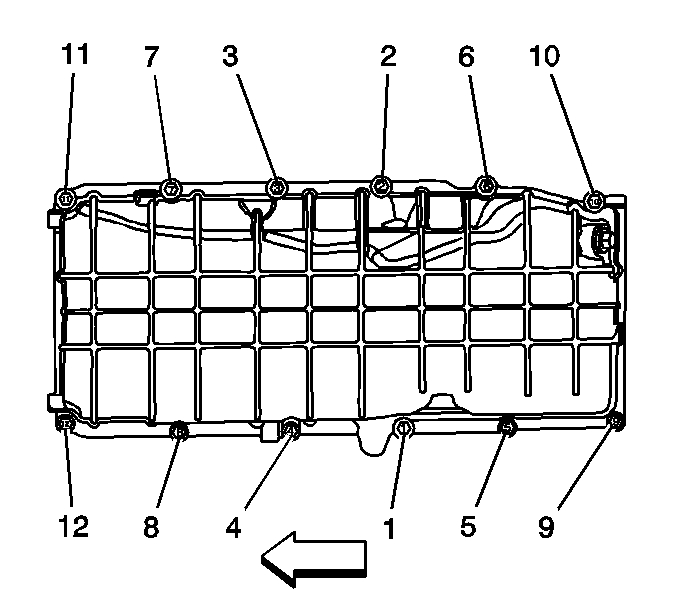 11
7
3
2
6
10
12
8
4
1
5
9