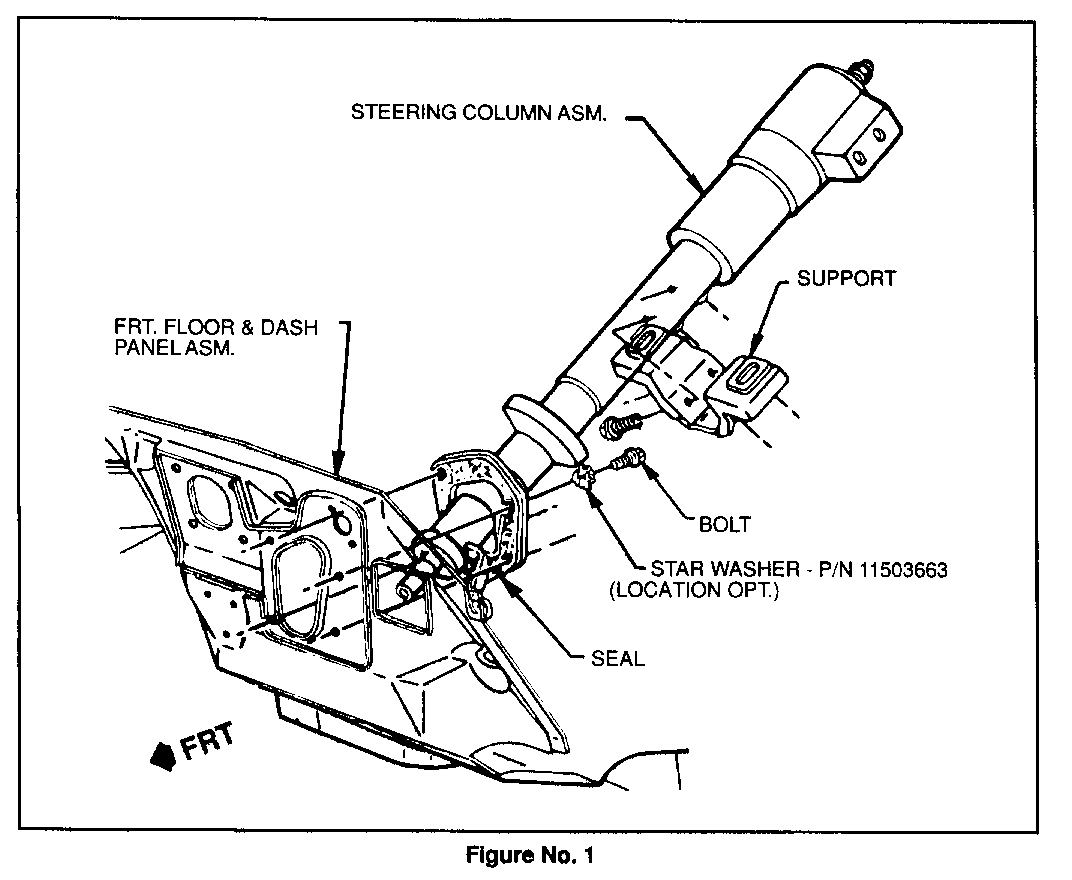 STEERING COLUMN ASM.

SUPPORT

FRT. FLOOR & DASH PANEL ASM.

BOLT

STAR WASHER - P/N 11503663 (LOCATION OPT.)

SEAL

FRT

Figure No. 1