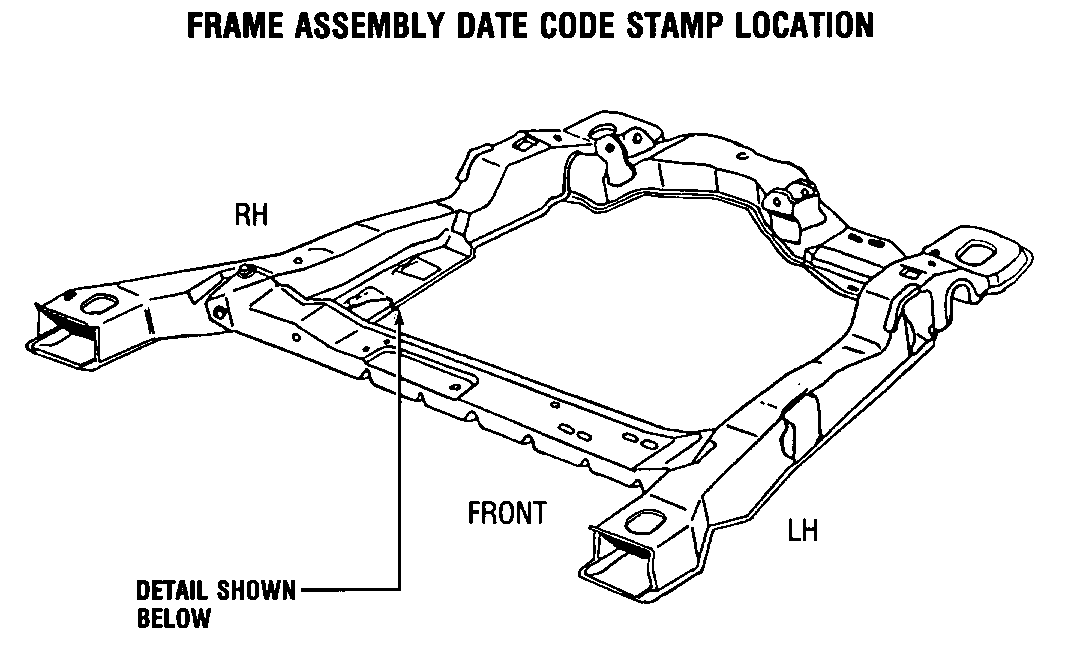 FRAME ASSEMBLY DATE CODE STAMP LOCATION

RH

FRONT

LH

DETAIL SHOWN BELOW