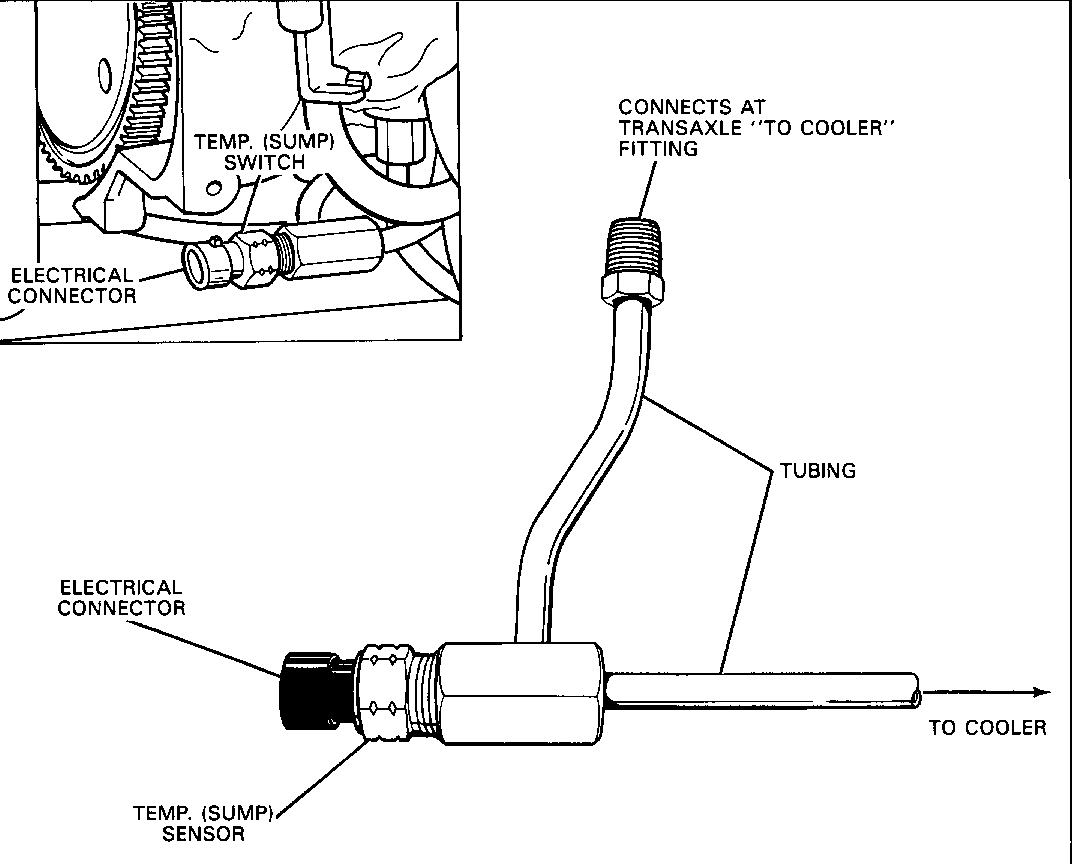 TEMP. (SUMP) SWITCH

ELECTRICAL CONNECTOR

CONNECTS AT TRANSAXLE "TO COOLER" FITTING

TUBING

ELECTRICAL CONNECTOR

TO COOLER

TEMP. (SUMP) SENSOR