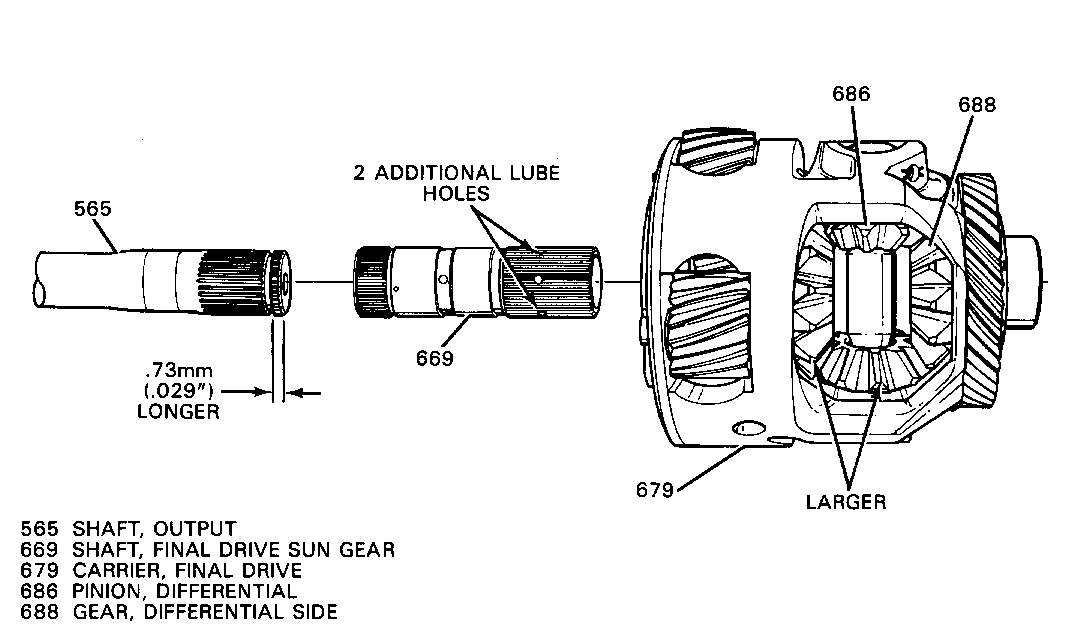 686

688

2 ADDITIONAL LUBE HOLES

565

669

.73mm (.029") LONGER

679

LARGER

565 SHAFT, OUTPUT
669 SHAFT, FINAL DRIVE SUN GEAR
679 CARRIER, FINAL DRIVE
686 PINION, DIFFERENTIAL
688 GEAR, DIFFERENTIAL SIDE