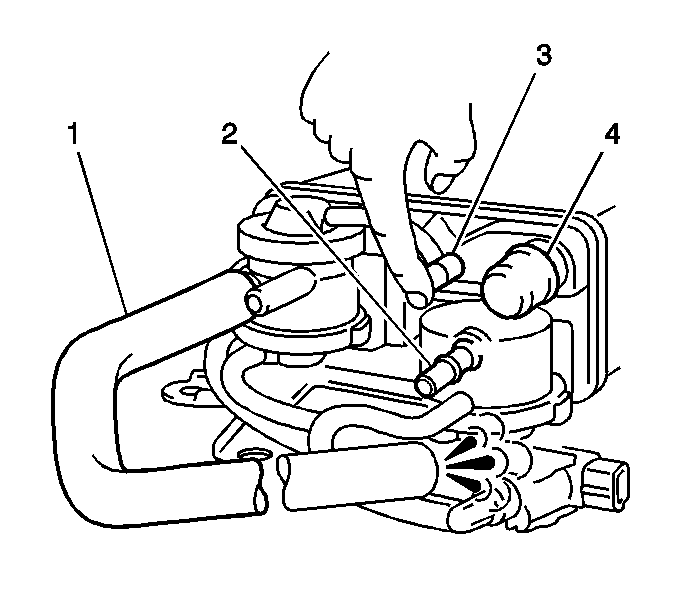 1
2
3
4