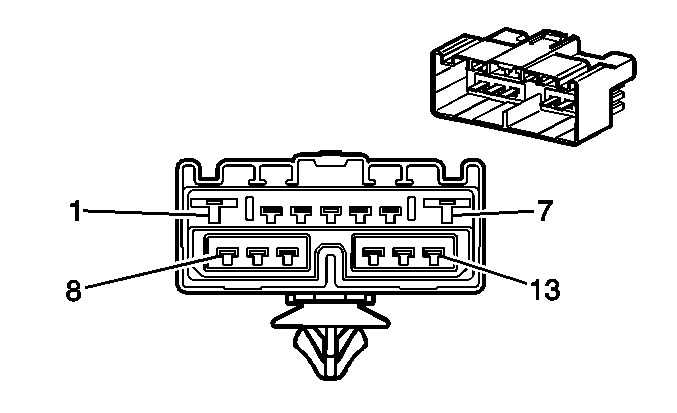 1
7
8
13